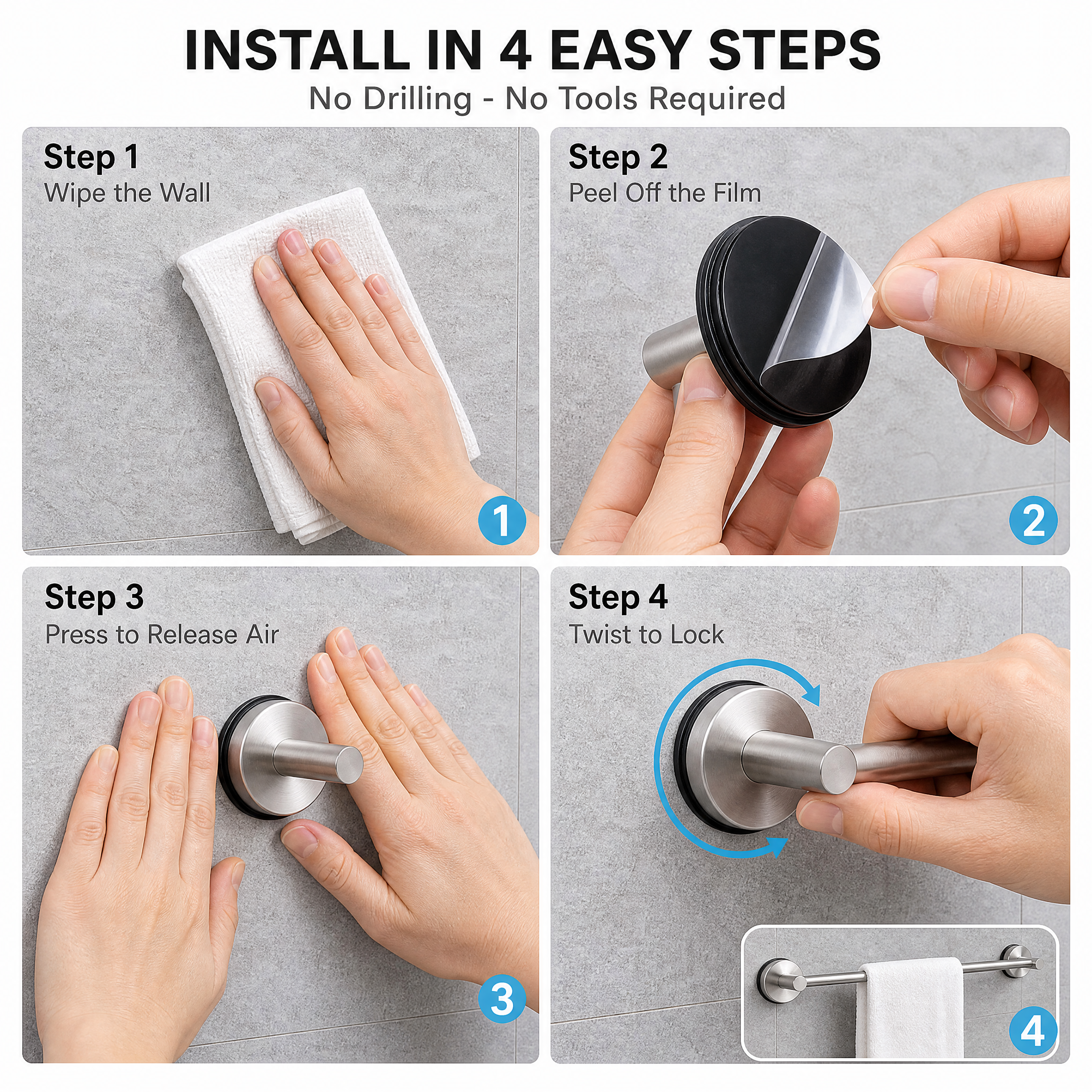 INSTALL IN 4 EASY STEPS
No Drilling - No Tools Required

Step 1
Wipe the Wall

1

Step 2
Peel Off the Film

2

Step 3
Press to Release Air

3

Step 4
Twist to Lock

4