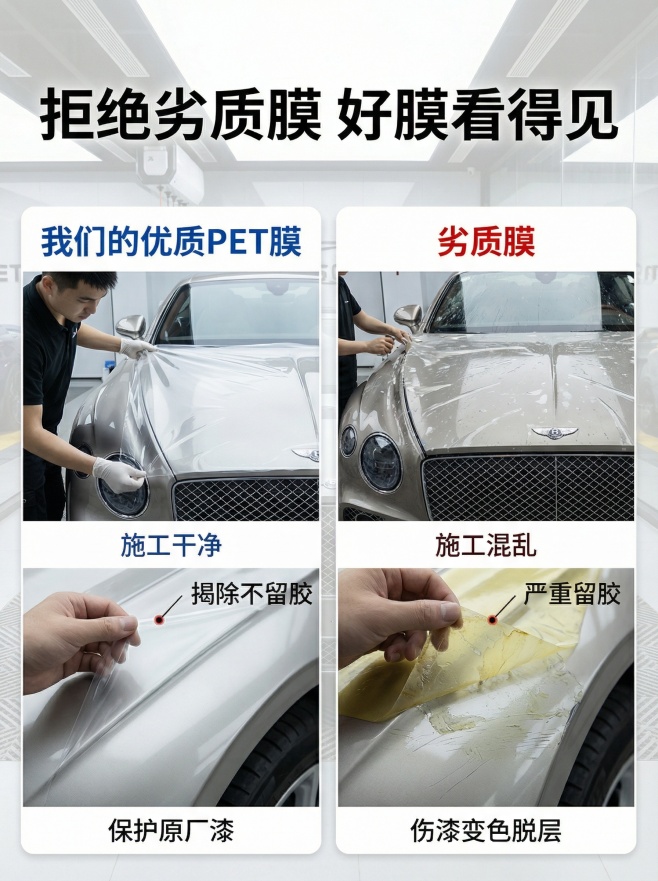 拒绝劣质膜 好膜看得见

我们的优质PET膜

施工干净

揭除不留胶

保护原厂漆

劣质膜

施工混乱

严重留胶

伤漆变色脱层