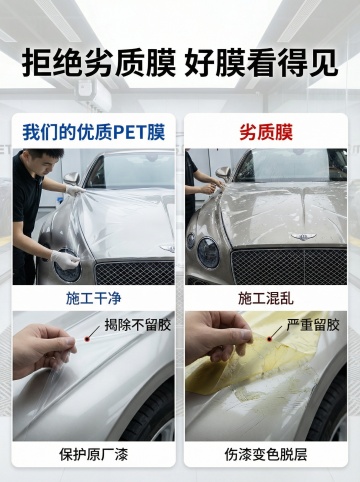 拒绝劣质膜 好膜看得见

我们的优质PET膜

施工干净

揭除不留胶

保护原厂漆

劣质膜

施工混乱

严重留胶

伤漆变色脱层