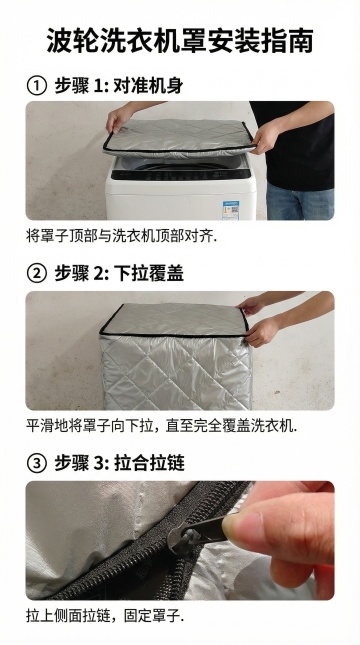 波轮洗衣机罩安装指南

① 步骤 1: 对准机身

将罩子顶部与洗衣机顶部对齐.

② 步骤 2: 下拉覆盖

平滑地将罩子向下拉，直至完全覆盖洗衣机.

③ 步骤 3: 拉合拉链

拉上侧面拉链，固定罩子.