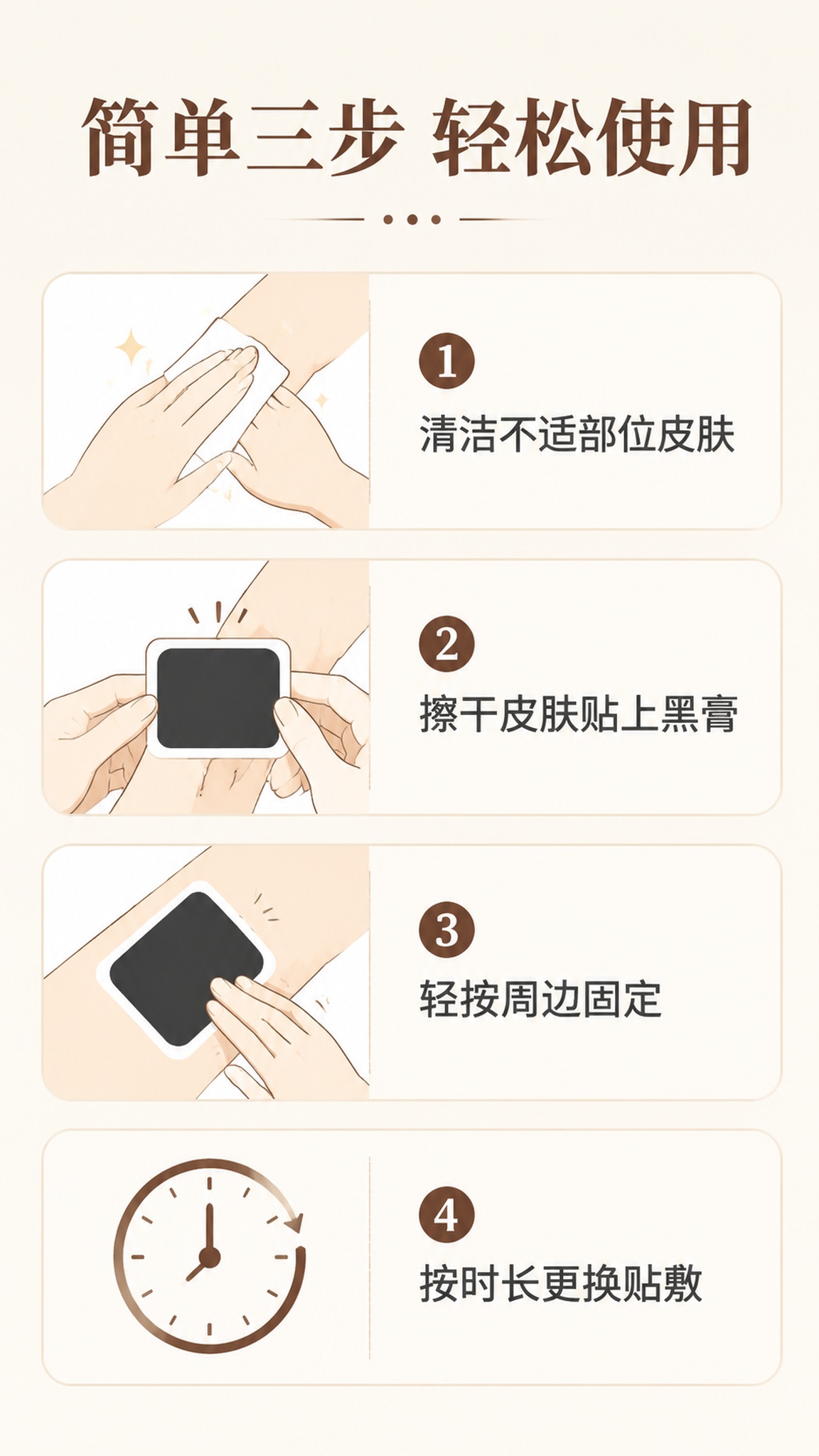 简单三步 轻松使用

1
清洁不适部位皮肤

2
擦干皮肤贴上黑膏

3
轻按周边固定

4
按时长更换贴敷