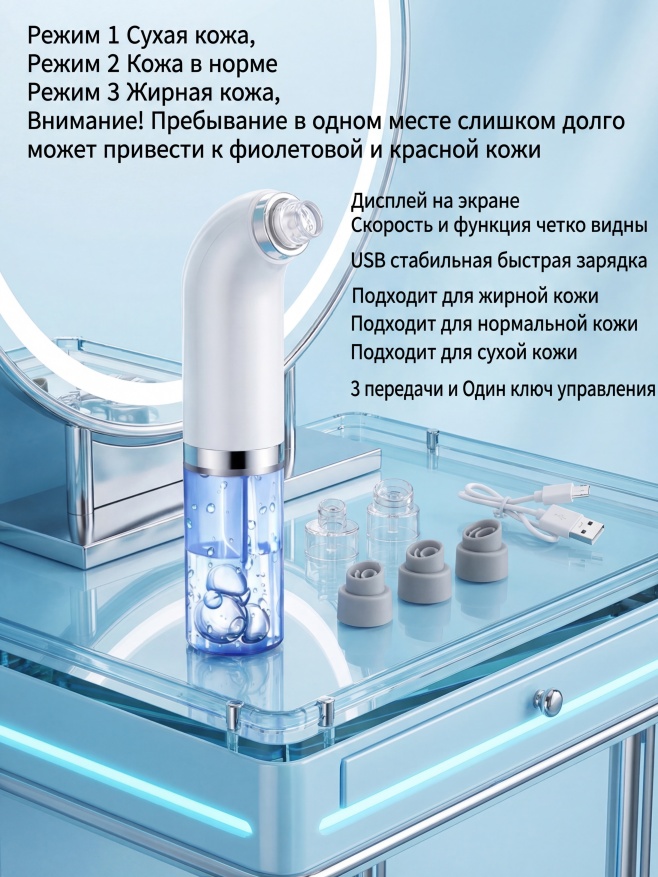 Режим 1 Сухая кожа,
Режим 2 Кожа в норме
Режим 3 Жирная кожа,
Внимание! Пребывание в одном месте слишком долго может привести к фиолетовой и красной кожи

Дисплей на экране
Скорость и функция четко видны

USB стабильная быстрая зарядка

Подходит для жирной кожи
Подходит для нормальной кожи
Подходит для сухой кожи

3 передачи и Один ключ управления