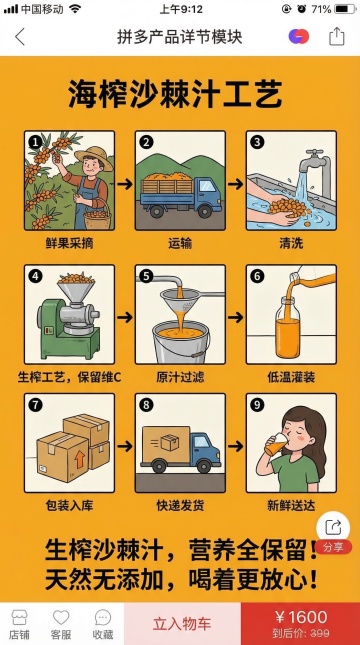 中国移动 上午9:12 71%

拼多产品详节模块

海榨沙棘汁工艺

1 鲜果采摘
2 运输
3 清洗
4 生榨工艺，保留维C
5 原汁过滤
6 低温灌装
7 包装入库
8 快递发货
9 新鲜送达

分享

生榨沙棘汁，营养全保留！
天然无添加，喝着更放心！

店铺 客服 收藏 立入物车 ¥1600 到后价: 399