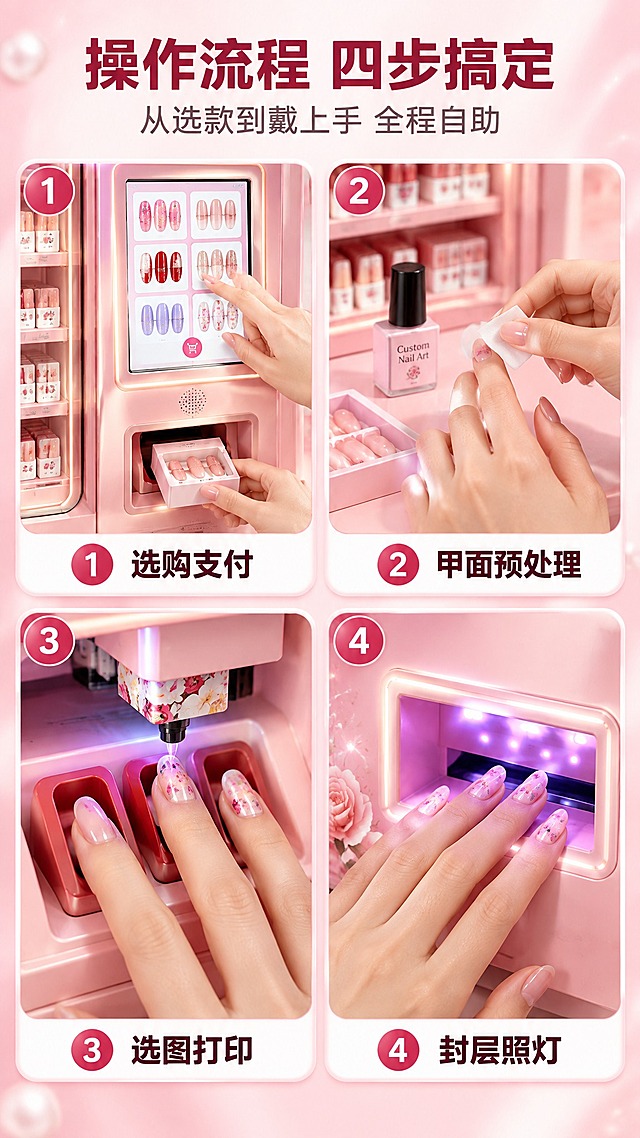 操作流程 四步搞定

从选款到戴上手 全程自助

1

1 选购支付

2

Custom Nail Art

2 甲面预处理

3

3 选图打印

4

4 封层照灯