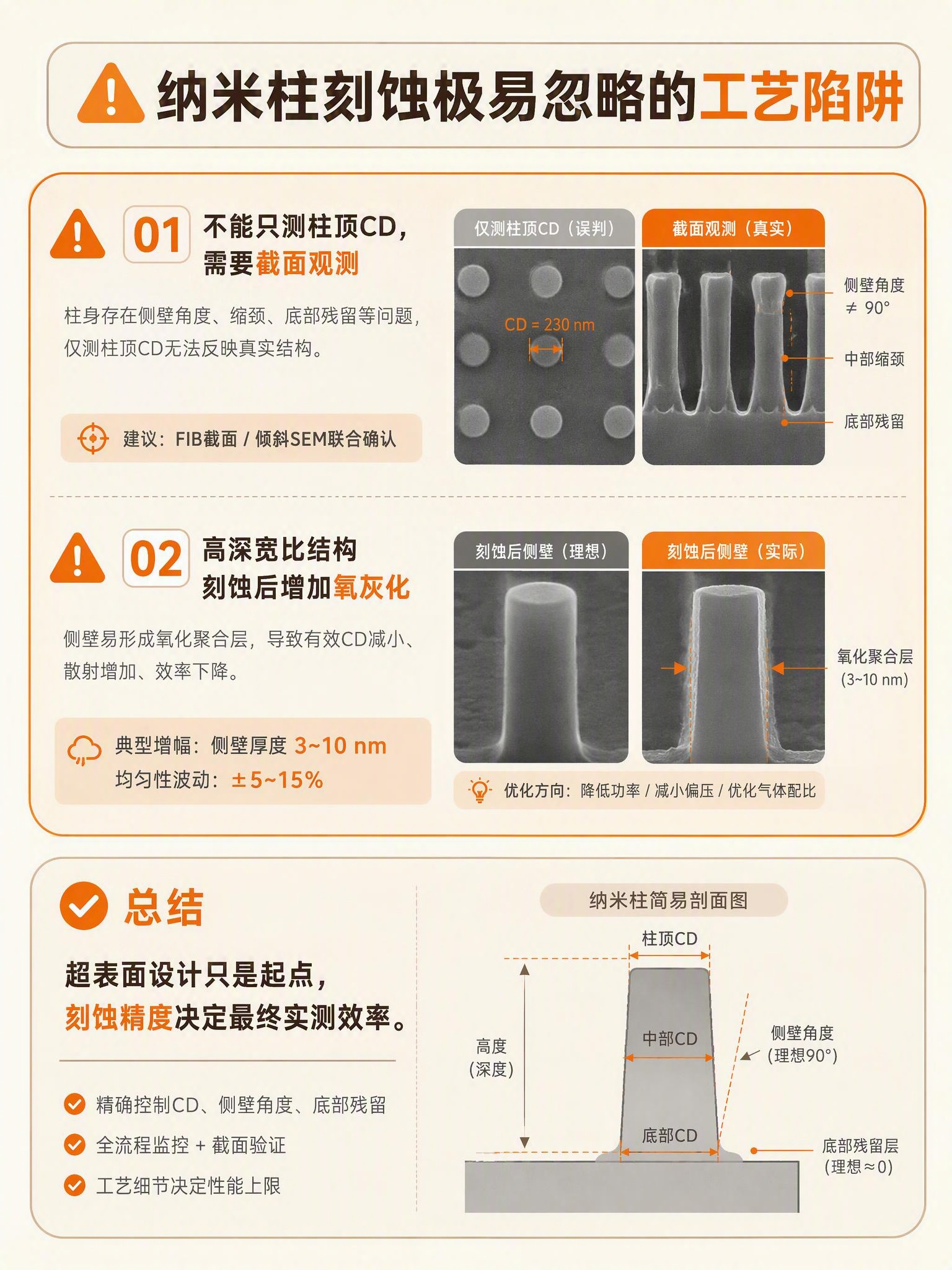 纳米柱刻蚀极易忽略的工艺陷阱

01 不能只测柱顶CD，需要截面观测

柱身存在侧壁角度、缩颈、底部残留等问题，仅测柱顶CD无法反映真实结构。

建议：FIB截面 / 倾斜SEM联合确认

仅测柱顶CD（误判）

CD = 230 nm

截面观测（真实）

侧壁角度 ≠ 90°

中部缩颈

底部残留

02 高深宽比结构刻蚀后增加氧灰化

侧壁易形成氧化聚合层，导致有效CD减小、散射增加、效率下降。

典型增幅：侧壁厚度 3~10 nm
均匀性波动：±5~15%

刻蚀后侧壁（理想）

刻蚀后侧壁（实际）

氧化聚合层 (3~10 nm)

优化方向：降低功率 / 减小偏压 / 优化气体配比

总结

超表面设计只是起点，刻蚀精度决定最终实测效率。

精确控制CD、侧壁角度、底部残留

全流程监控 + 截面验证

工艺细节决定性能上限

纳米柱简易剖面图

柱顶CD

高度 (深度)

中部CD

侧壁角度 (理想90°)

底部CD

底部残留层 (理想≈0)