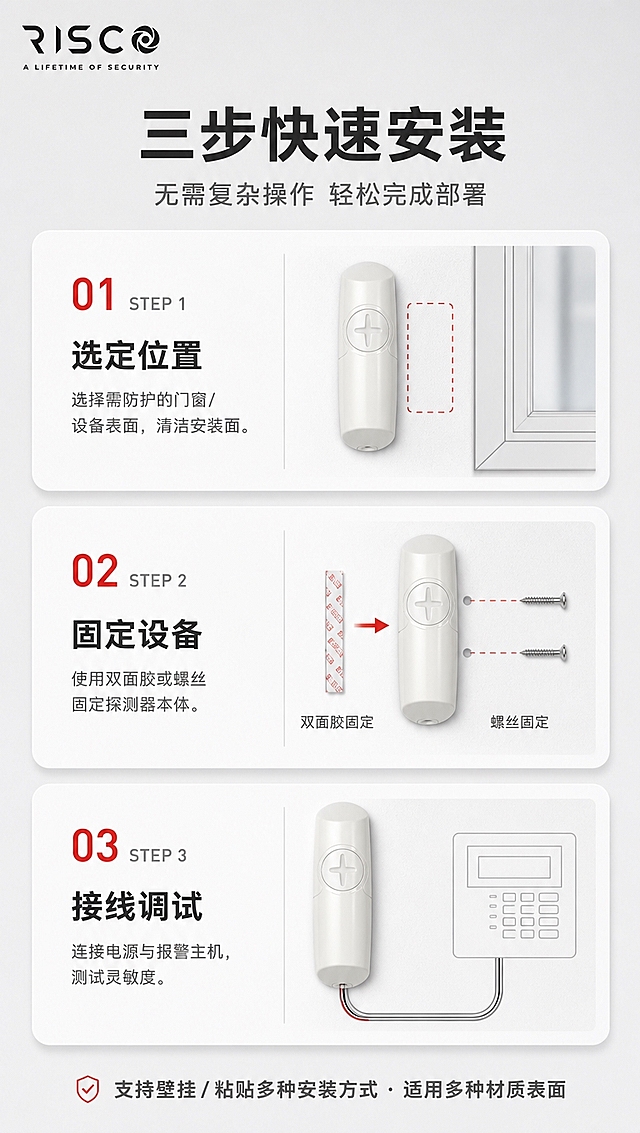 RISCO
A LIFETIME OF SECURITY

三步快速安装

无需复杂操作 轻松完成部署

01 STEP 1

选定位置

选择需防护的门窗/设备表面，清洁安装面。

02 STEP 2

固定设备

使用双面胶或螺丝固定探测器本体。

双面胶固定

螺丝固定

03 STEP 3

接线调试

连接电源与报警主机，测试灵敏度。

支持壁挂 / 粘贴多种安装方式 · 适用多种材质表面