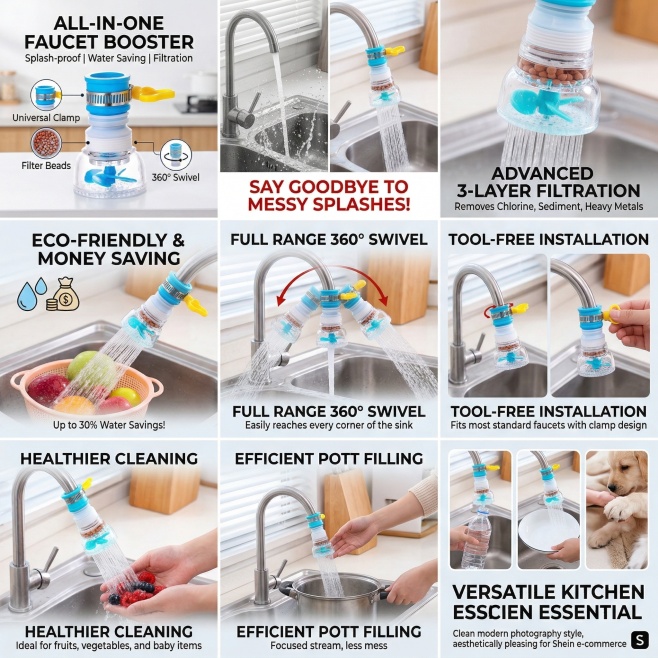 ALL-IN-ONE FAUCET BOOSTER
Splash-proof | Water Saving | Filtration

Universal Clamp
Filter Beads
360° Swivel

SAY GOODBYE TO MESSY SPLASHES!

ADVANCED 3-LAYER FILTRATION
Removes Chlorine, Sediment, Heavy Metals

ECO-FRIENDLY & MONEY SAVING

Up to 30% Water Savings!

FULL RANGE 360° SWIVEL

FULL RANGE 360° SWIVEL
Easily reaches every corner of the sink

TOOL-FREE INSTALLATION

TOOL-FREE INSTALLATION
Fits most standard faucets with clamp design

HEALTHIER CLEANING

HEALTHIER CLEANING
Ideal for fruits, vegetables, and baby items

EFFICIENT POTT FILLING

EFFICIENT POTT FILLING
Focused stream, less mess

VERSATILE KITCHEN ESSCIEN ESSENTIAL
Clean modern photography style, aesthetically pleasing for Shein e-commerce
S