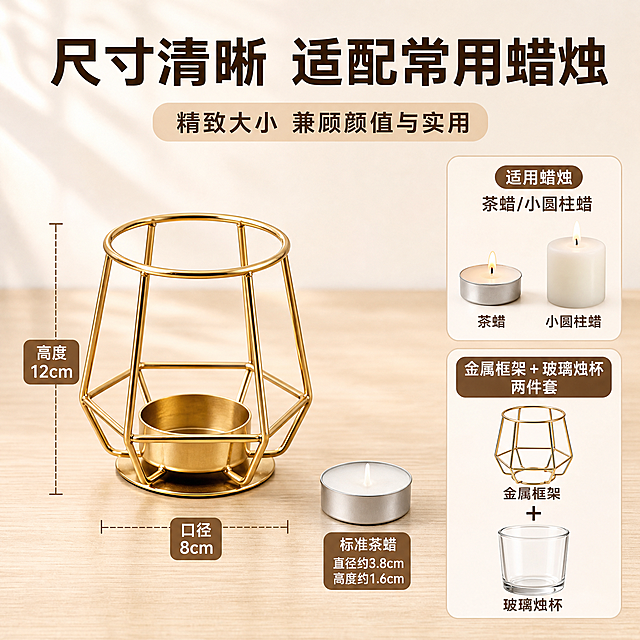 尺寸清晰 适配常用蜡烛

精致大小 兼顾颜值与实用

高度
12cm

口径
8cm

标准茶蜡
直径约3.8cm
高度约1.6cm

适用蜡烛
茶蜡/小圆柱蜡

茶蜡

小圆柱蜡

金属框架 + 玻璃烛杯
两件套

金属框架

+

玻璃烛杯