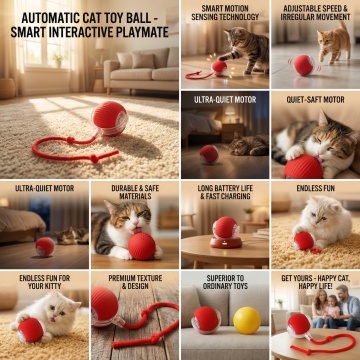 AUTOMATIC CAT TOY BALL - SMART INTERACTIVE PLAYMATE

SMART MOTION SENSING TECHNOLOGY

ADJUSTABLE SPEED & IRREGULAR MOVEMENT

ULTRA-QUIET MOTOR

QUIET-SAFT MOTOR

ULTRA-QUIET MOTOR

DURABLE & SAFE MATERIALS

LONG BATTERY LIFE & FAST CHARGING

ENDLESS FUN

ENDLESS FUN FOR YOUR KITTY

PREMIUM TEXTURE & DESIGN

SUPERIOR TO ORDINARY TOYS

GET YOURS - HAPPY CAT, HAPPY LIFE!