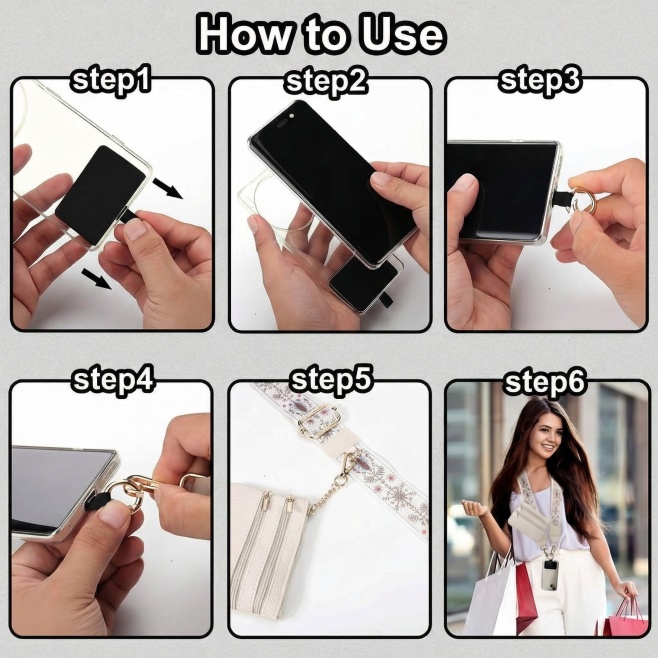 How to Use

step1

step2

step3

step4

step5

step6