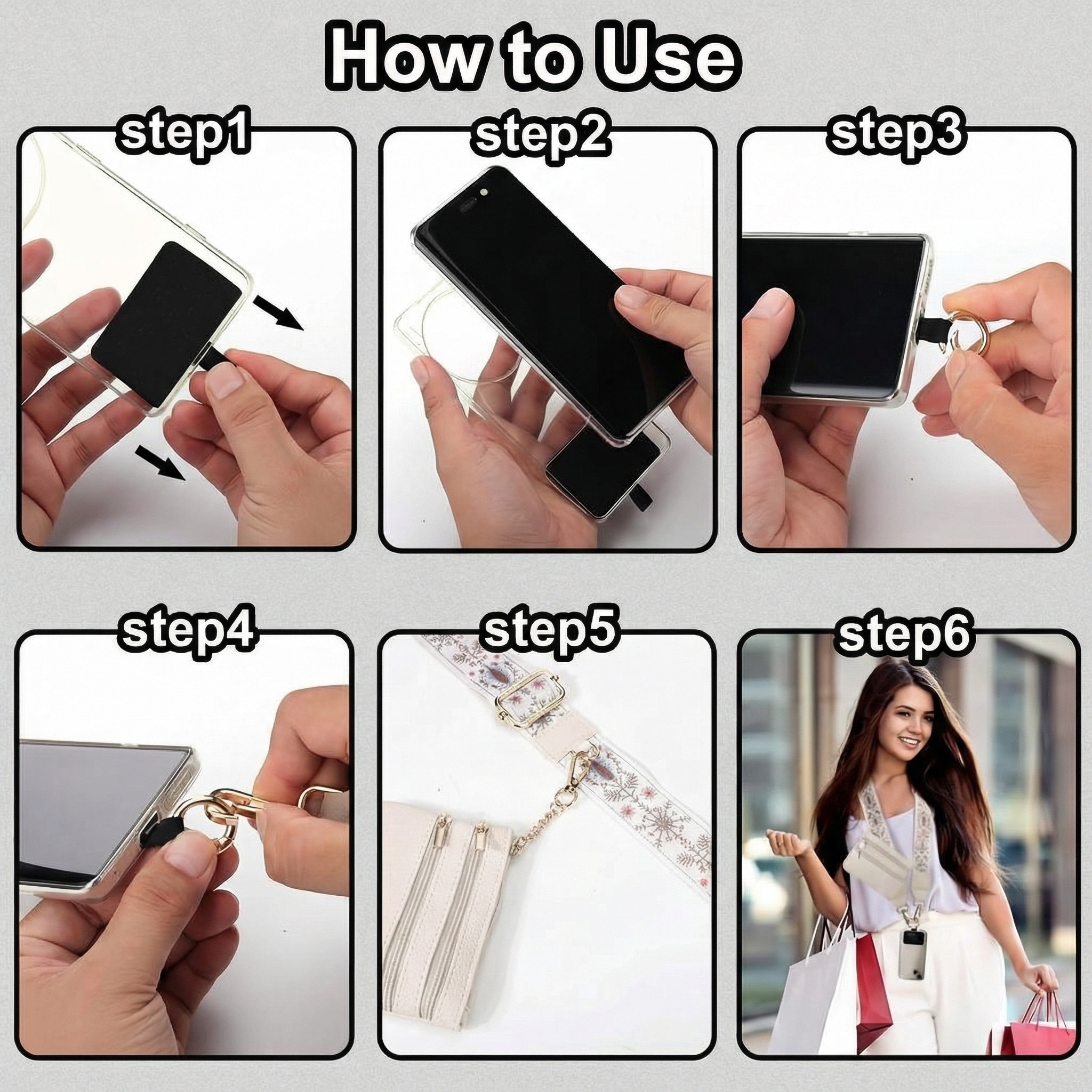 How to Use

step1

step2

step3

step4

step5

step6