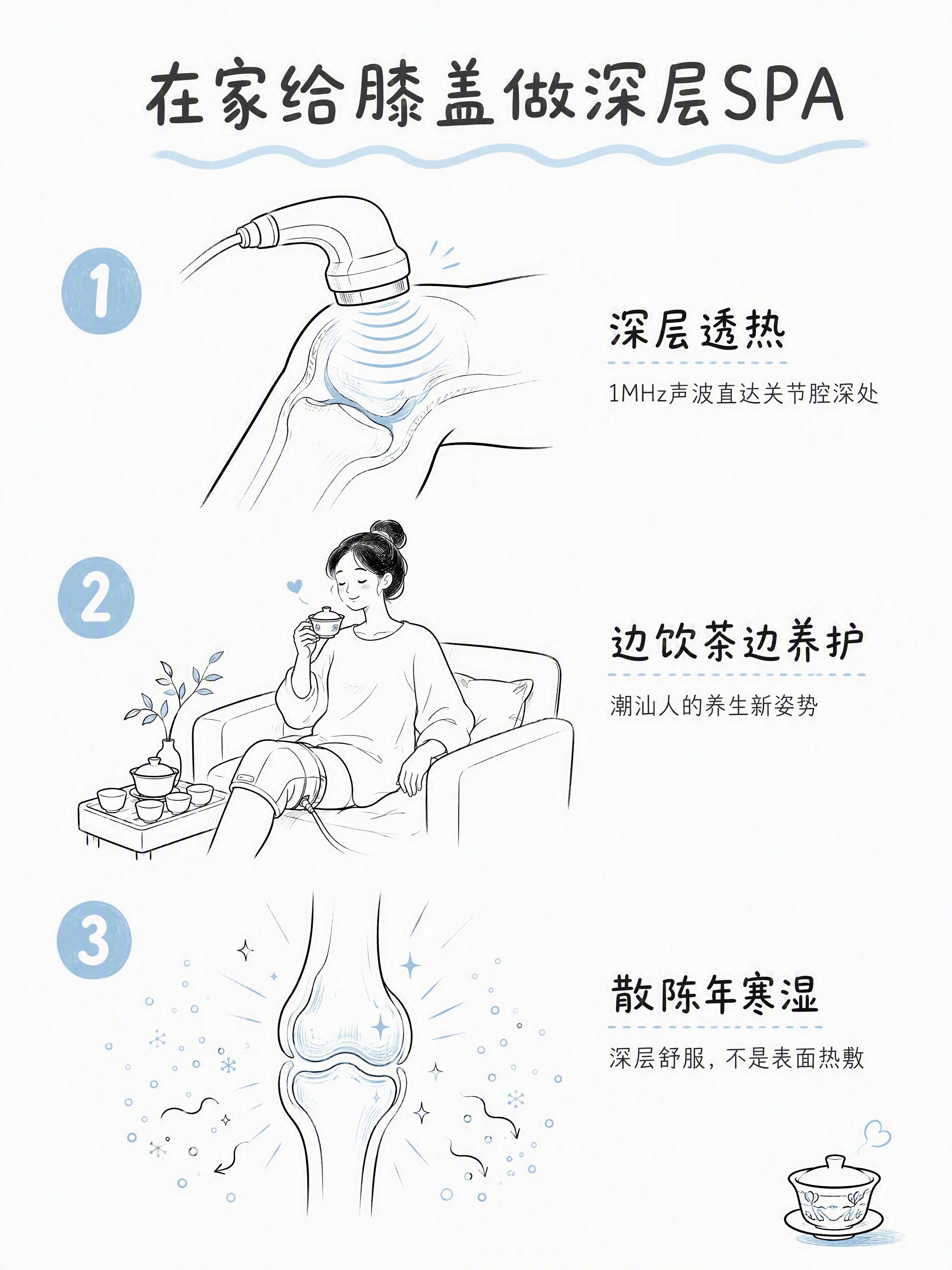 在家给膝盖做深层SPA

1

深层透热

1MHz声波直达关节腔深处

2

边饮茶边养护

潮汕人的养生新姿势

3

散陈年寒湿

深层舒服，不是表面热敷