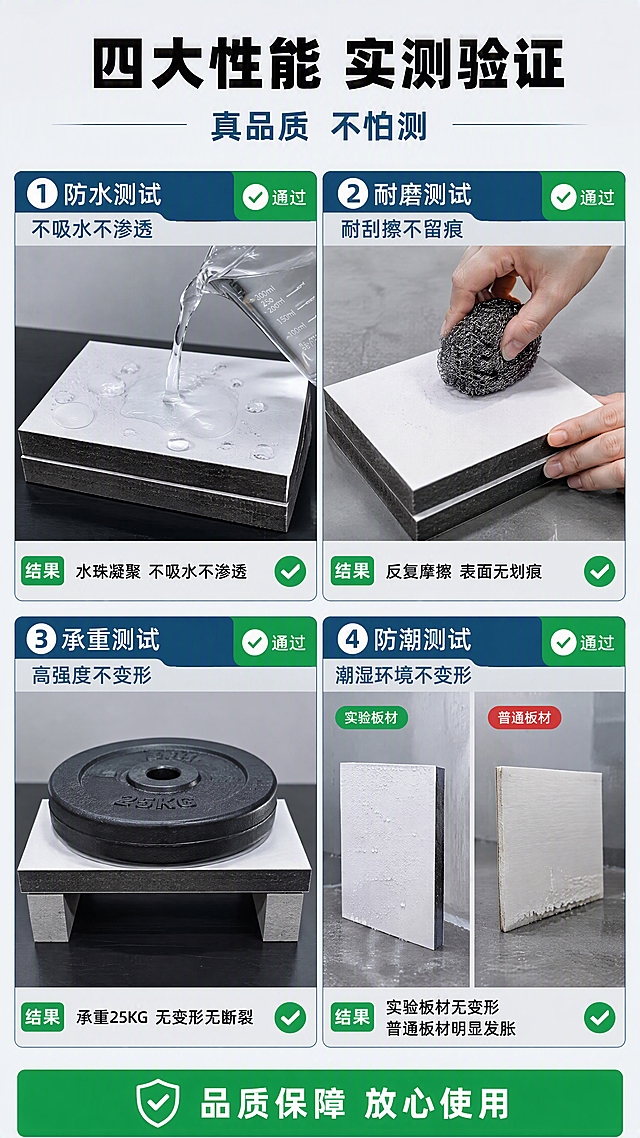 四大性能 实测验证

真品质 不怕测

1 防水测试 通过
不吸水不渗透

300ml
250
200ml
100ml

结果 水珠凝聚 不吸水不渗透

2 耐磨测试 通过
耐刮擦不留痕

结果 反复摩擦 表面无划痕

3 承重测试 通过
高强度不变形

25KG

结果 承重25KG 无变形无断裂

4 防潮测试 通过
潮湿环境不变形

实验板材
普通板材

结果 实验板材无变形
普通板材明显发胀

品质保障 放心使用