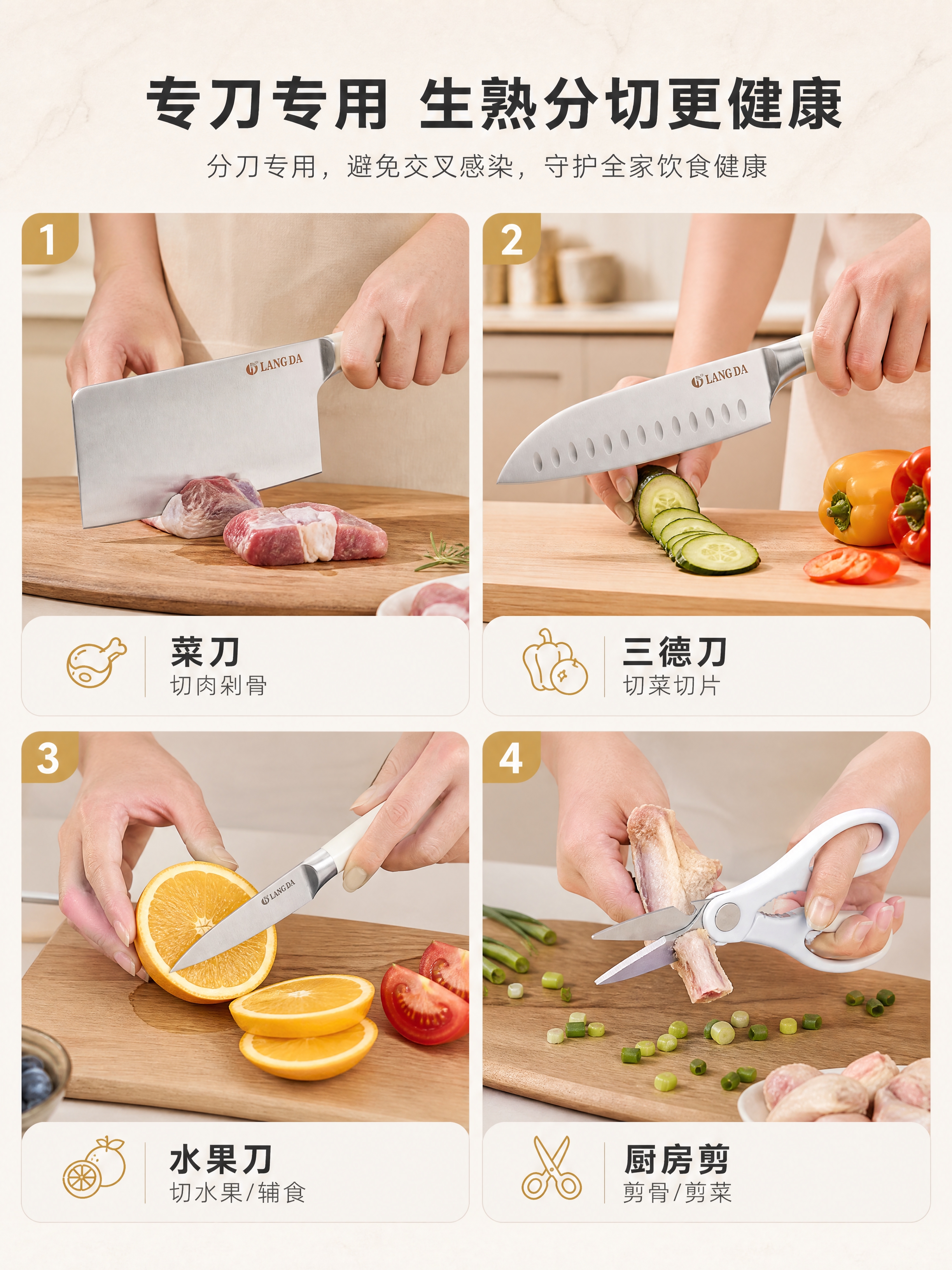 专刀专用 生熟分切更健康

分刀专用，避免交叉感染，守护全家饮食健康

1

LANG DA

菜刀
切肉剁骨

2

LANG DA

三德刀
切菜切片

3

LANG DA

水果刀
切水果/辅食

4

厨房剪
剪骨/剪菜