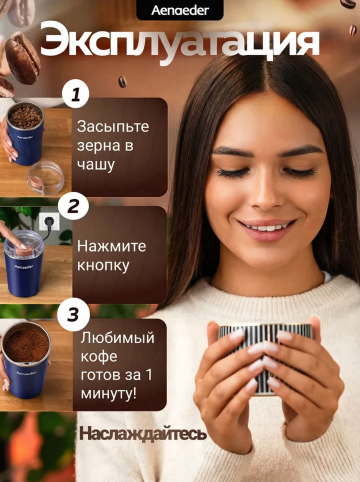 Aenaeder

Эксплуатация

1

Aenaeder

Засыпьте зерна в чашу

2

Aenaeder

Нажмите кнопку

3

Aenaeder

Любимый кофе готов за 1 минуту!

Наслаждайтесь