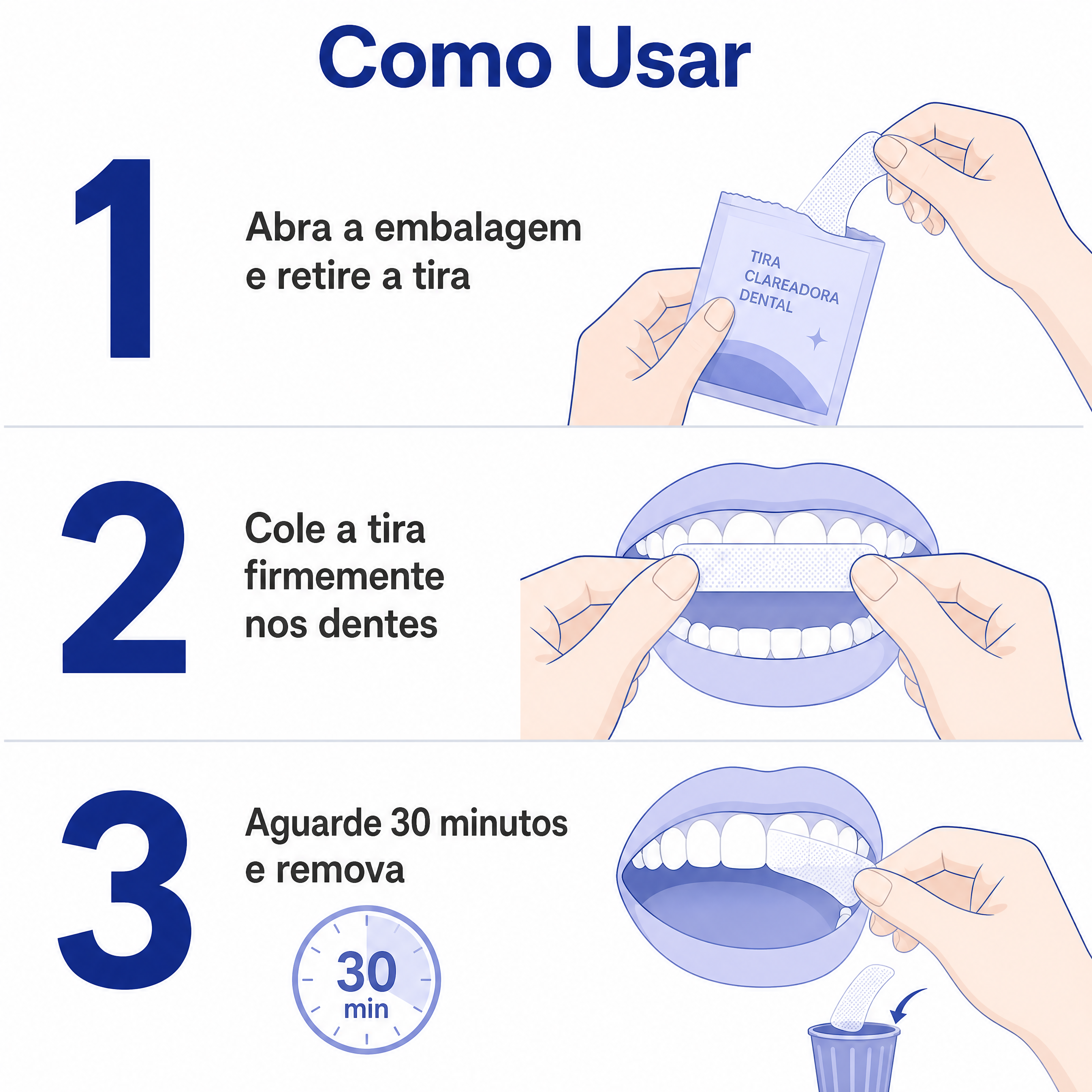 Como Usar

1

Abra a embalagem e retire a tira

TIRA CLAREADORA DENTAL

2

Cole a tira firmemente nos dentes

3

Aguarde 30 minutos e remova

30 min