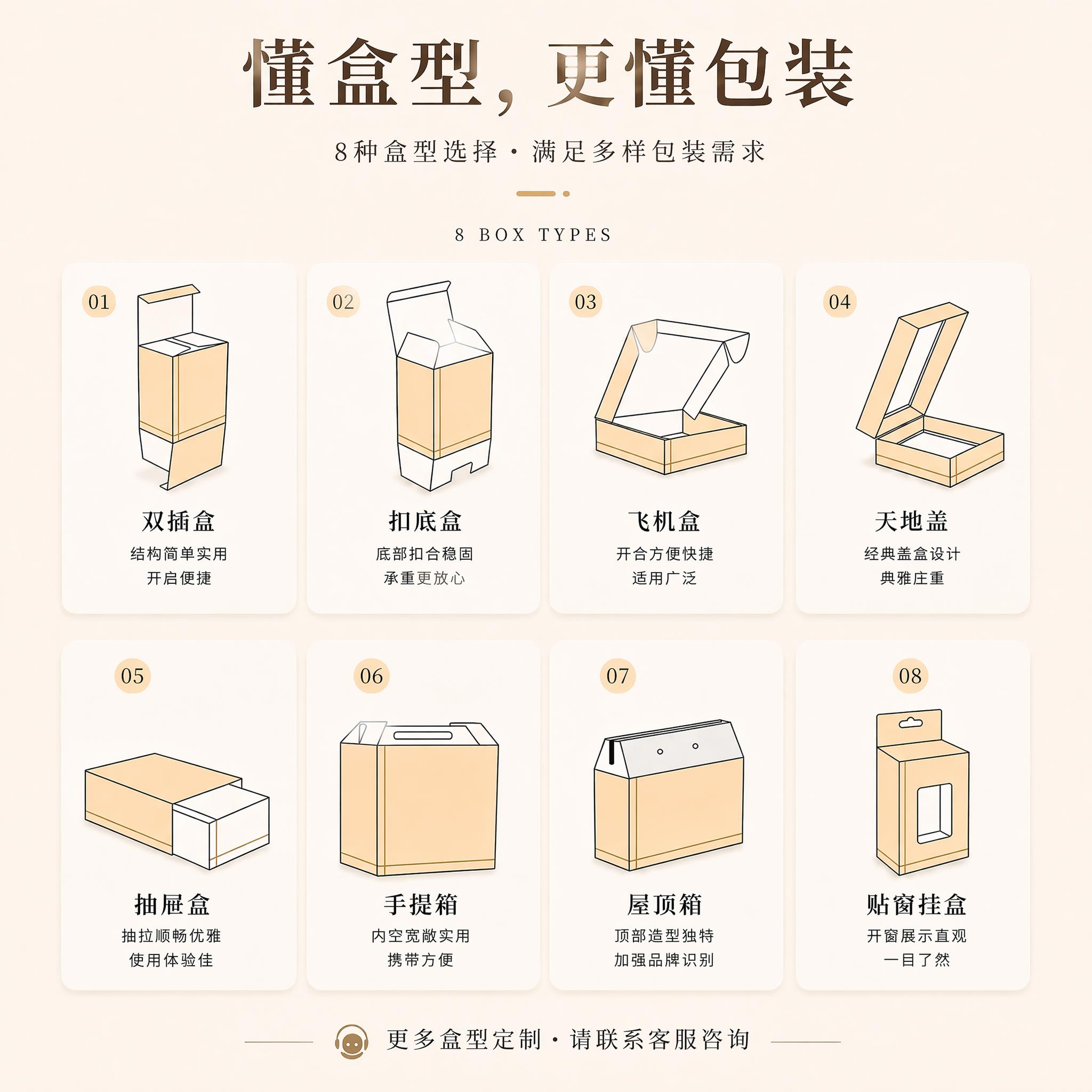 懂盒型，更懂包装

8种盒型选择 · 满足多样包装需求

8 BOX TYPES

01
双插盒
结构简单实用
开启便捷

02
扣底盒
底部扣合稳固
承重更放心

03
飞机盒
开合方便快捷
适用广泛

04
天地盖
经典盖盒设计
典雅庄重

05
抽屉盒
抽拉顺畅优雅
使用体验佳

06
手提箱
内空宽敞实用
携带方便

07
屋顶箱
顶部造型独特
加强品牌识别

08
贴窗挂盒
开窗展示直观
一目了然

更多盒型定制 · 请联系客服咨询