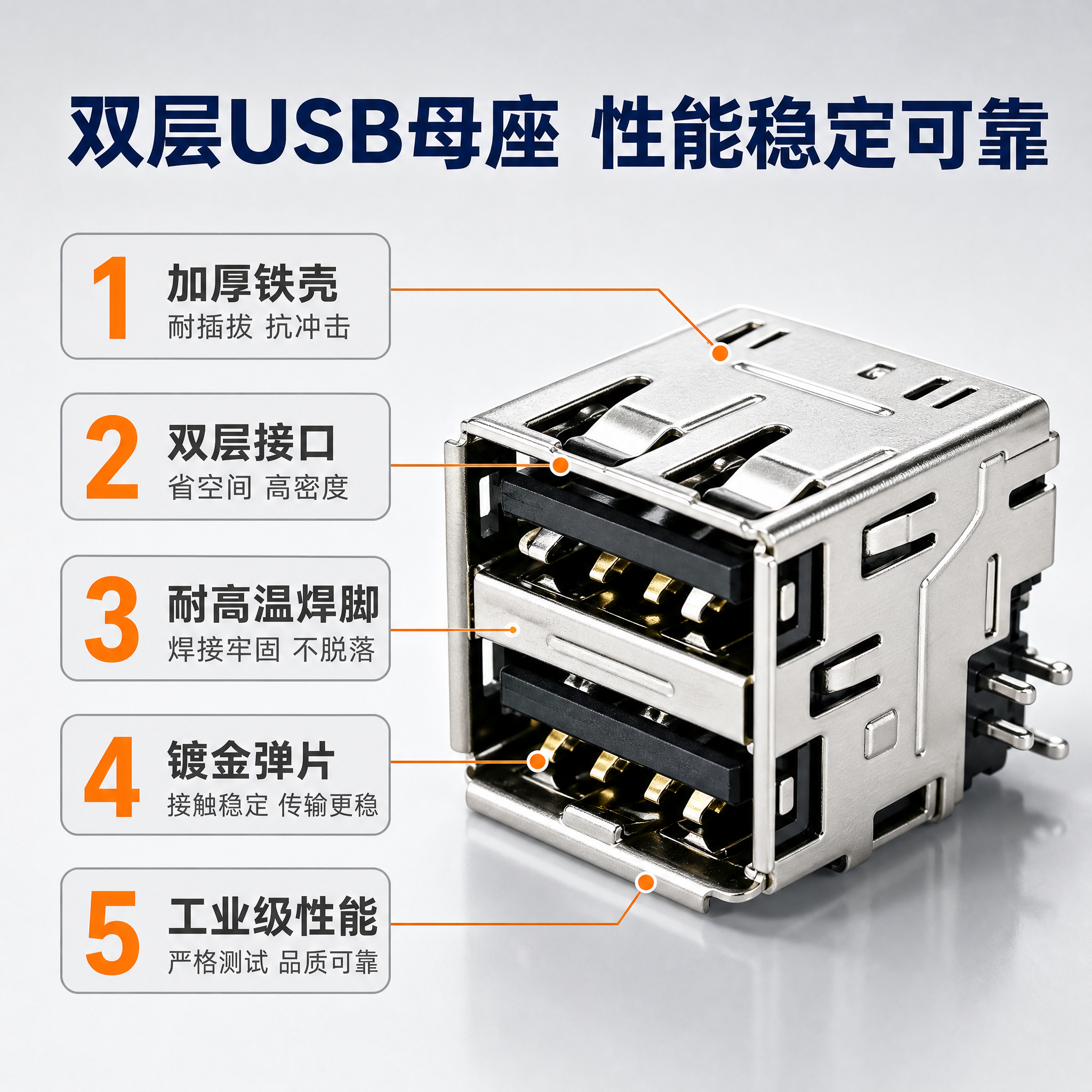 双层USB母座 性能稳定可靠

1 加厚铁壳
耐插拔 抗冲击

2 双层接口
省空间 高密度

3 耐高温焊脚
焊接牢固 不脱落

4 镀金弹片
接触稳定 传输更稳

5 工业级性能
严格测试 品质可靠