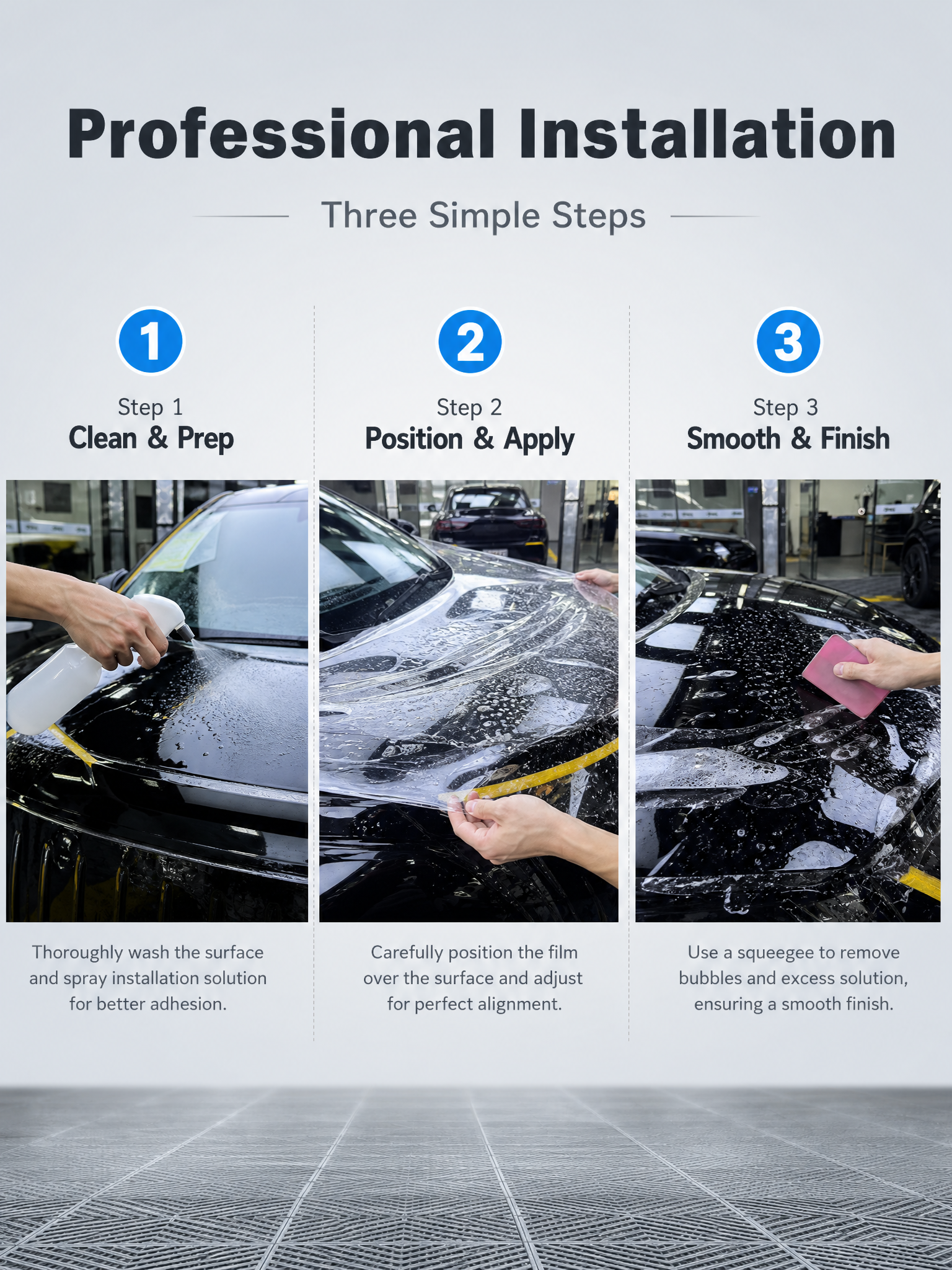 Professional Installation

Three Simple Steps

1

Step 1
Clean & Prep

Thoroughly wash the surface and spray installation solution for better adhesion.

2

Step 2
Position & Apply

Carefully position the film over the surface and adjust for perfect alignment.

3

Step 3
Smooth & Finish

Use a squeegee to remove bubbles and excess solution, ensuring a smooth finish.