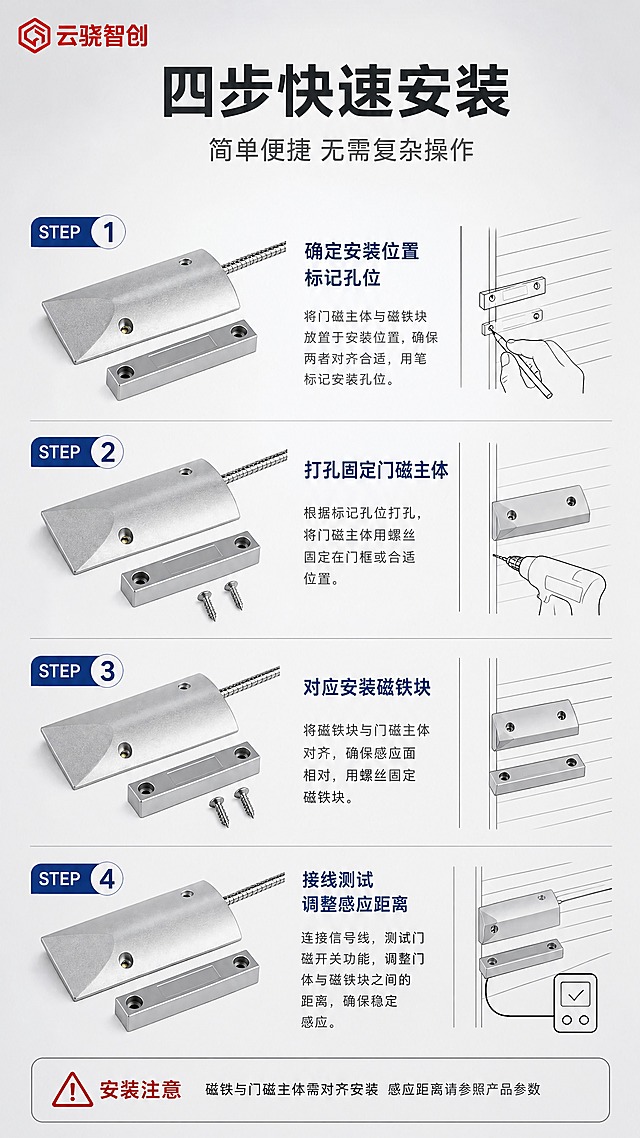 云骁智创

四步快速安装

简单便捷 无需复杂操作

STEP 1

确定安装位置
标记孔位

将门磁主体与磁铁块放置于安装位置，确保两者对齐合适，用笔标记安装孔位。

STEP 2

打孔固定门磁主体

根据标记孔位打孔，将门磁主体用螺丝固定在门框或合适位置。

STEP 3

对应安装磁铁块

将磁铁块与门磁主体对齐，确保感应面相对，用螺丝固定磁铁块。

STEP 4

接线测试
调整感应距离

连接信号线，测试门磁开关功能，调整门体与磁铁块之间的距离，确保稳定感应。

安装注意 磁铁与门磁主体需对齐安装 感应距离请参照产品参数