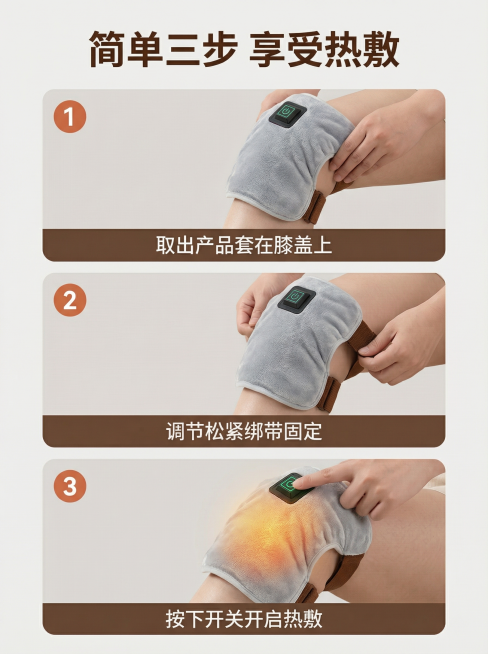 简单三步 享受热敷

1

取出产品套在膝盖上

2

调节松紧绑带固定

3

按下开关开启热敷