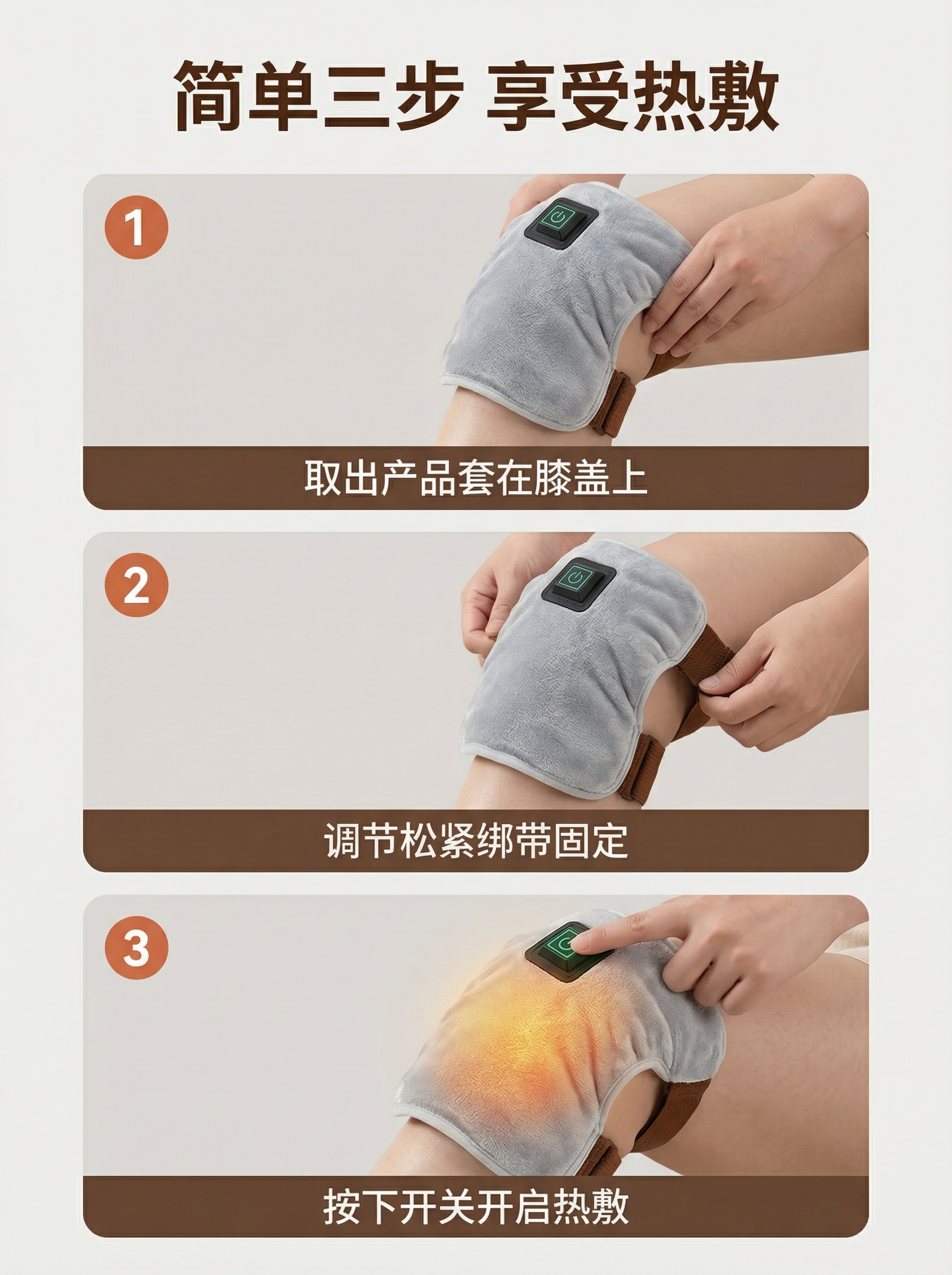 简单三步 享受热敷

1

取出产品套在膝盖上

2

调节松紧绑带固定

3

按下开关开启热敷