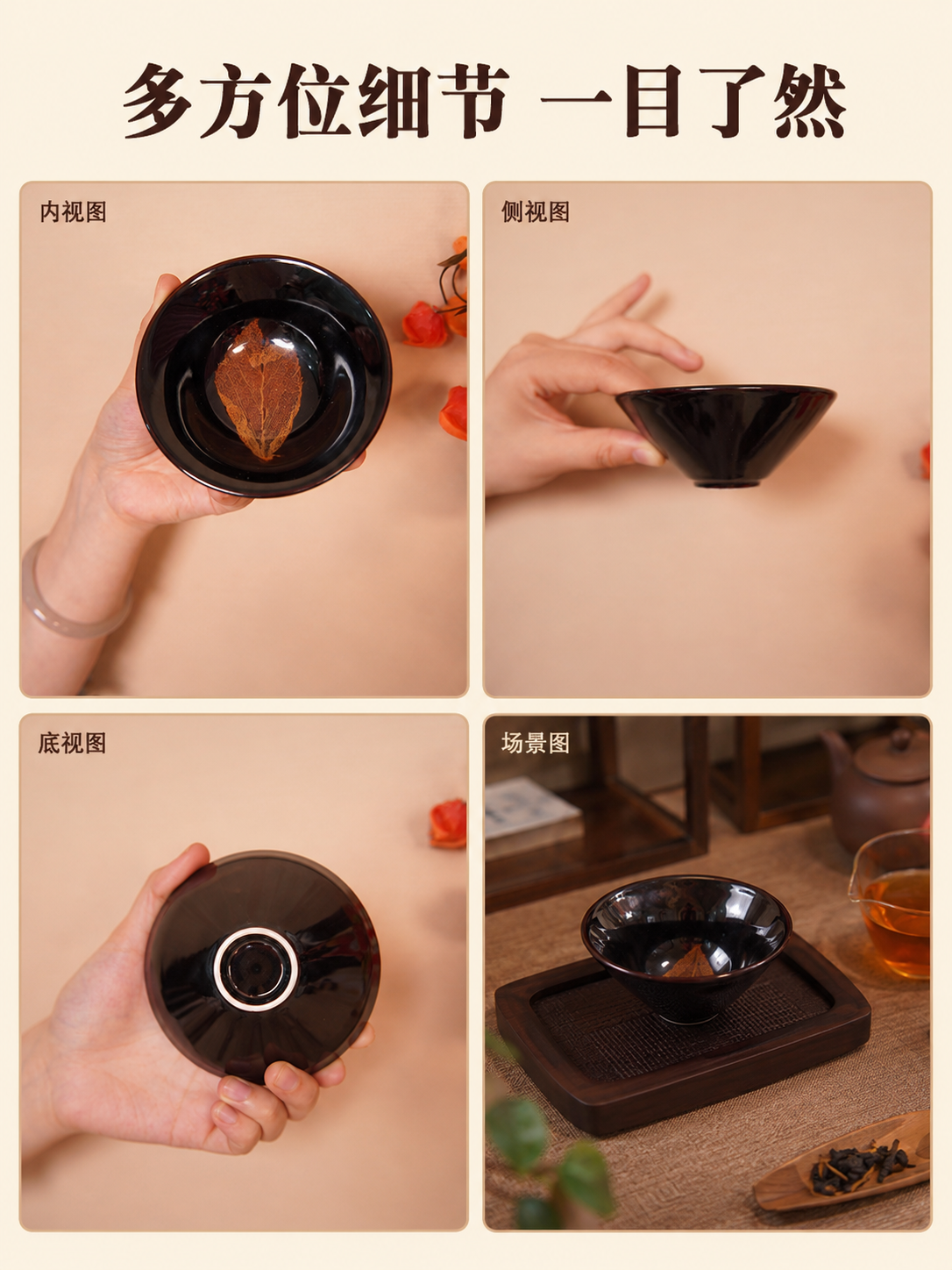 多方位细节 一目了然

内视图

侧视图

底视图

场景图