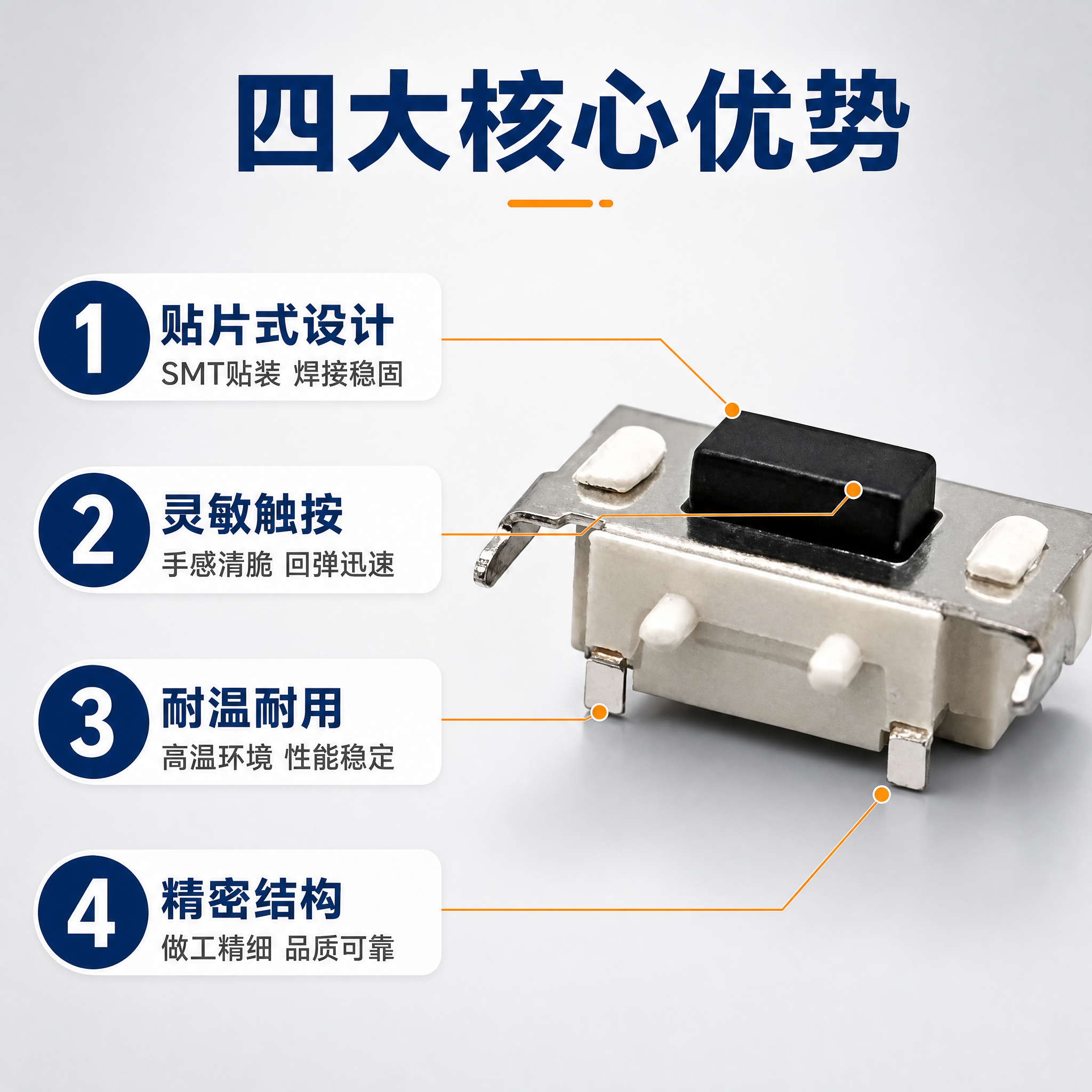 四大核心优势

1
贴片式设计
SMT贴装 焊接稳固

2
灵敏触按
手感清脆 回弹迅速

3
耐温耐用
高温环境 性能稳定

4
精密结构
做工精细 品质可靠