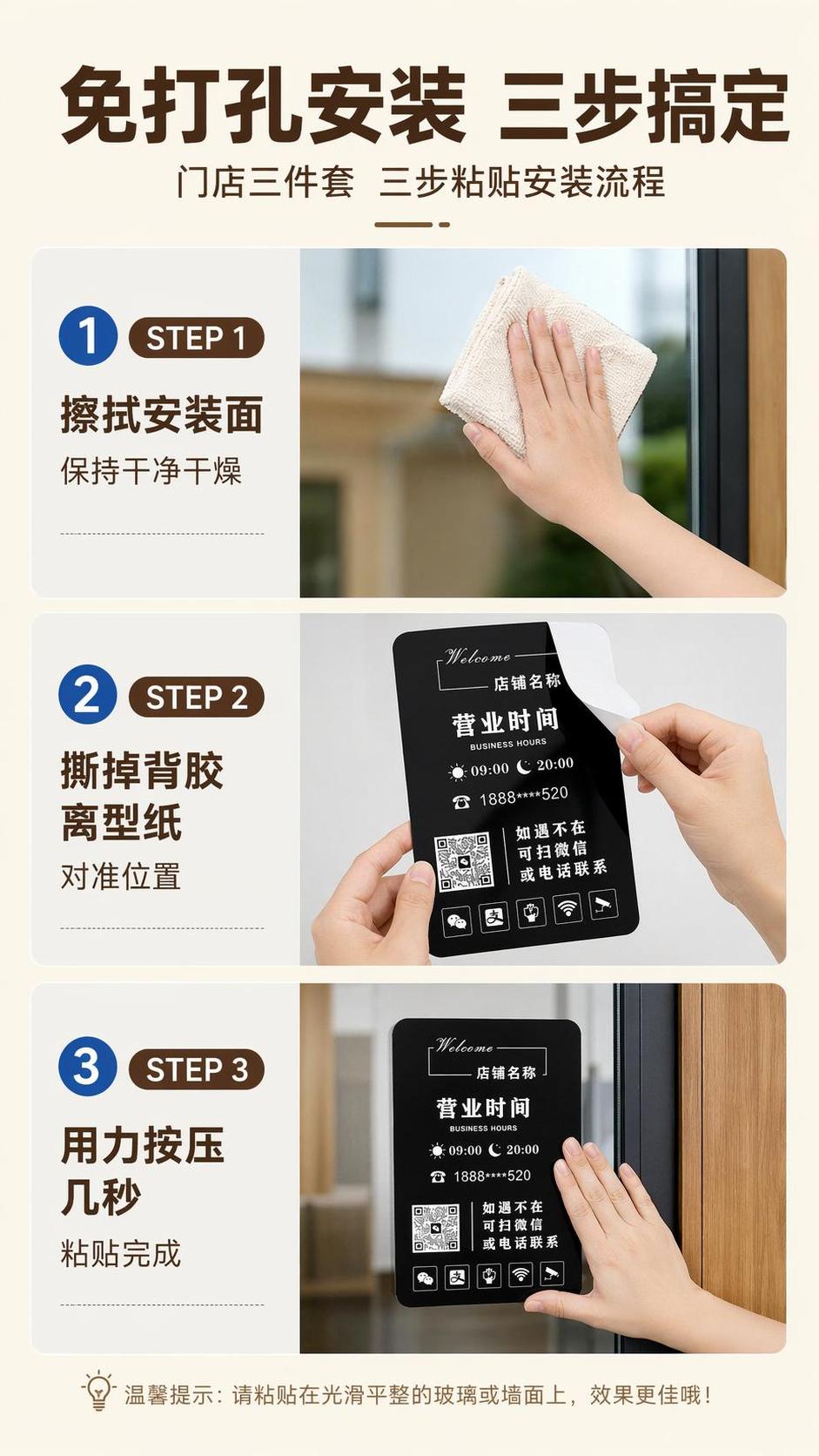 免打孔安装 三步搞定

门店三件套 三步粘贴安装流程

1 STEP 1

擦拭安装面

保持干净干燥

2 STEP 2

撕掉背胶离型纸

对准位置

Welcome
店铺名称
营业时间
BUSINESS HOURS
09:00 20:00
1888****520
如遇不在
可扫微信
或电话联系

3 STEP 3

用力按压几秒

粘贴完成

Welcome
店铺名称
营业时间
BUSINESS HOURS
09:00 20:00
1888****520
如遇不在
可扫微信
或电话联系

温馨提示：请粘贴在光滑平整的玻璃或墙面上，效果更佳哦！