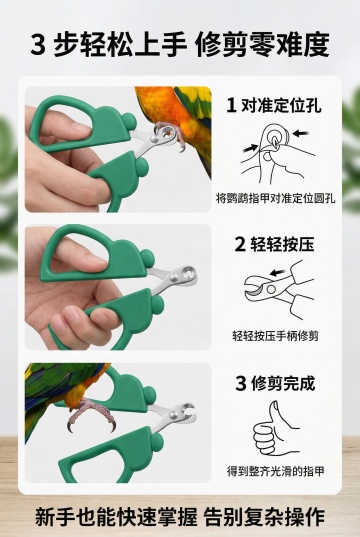 3 步轻松上手 修剪零难度

1 对准定位孔

将鹦鹉指甲对准定位圆孔

2 轻轻按压

轻轻按压手柄修剪

3 修剪完成

得到整齐光滑的指甲

新手也能快速掌握 告别复杂操作