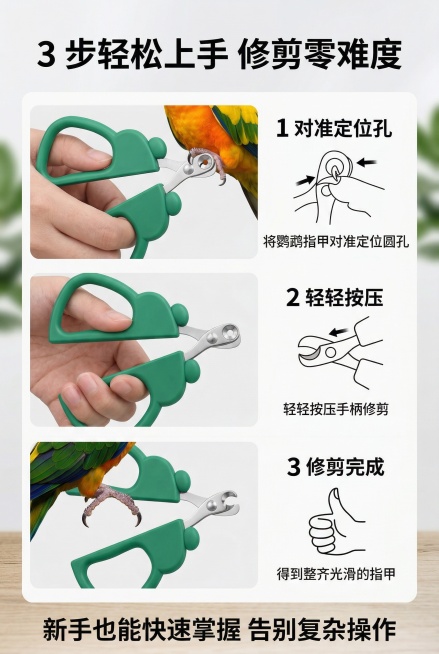 3 步轻松上手 修剪零难度

1 对准定位孔

将鹦鹉指甲对准定位圆孔

2 轻轻按压

轻轻按压手柄修剪

3 修剪完成

得到整齐光滑的指甲

新手也能快速掌握 告别复杂操作