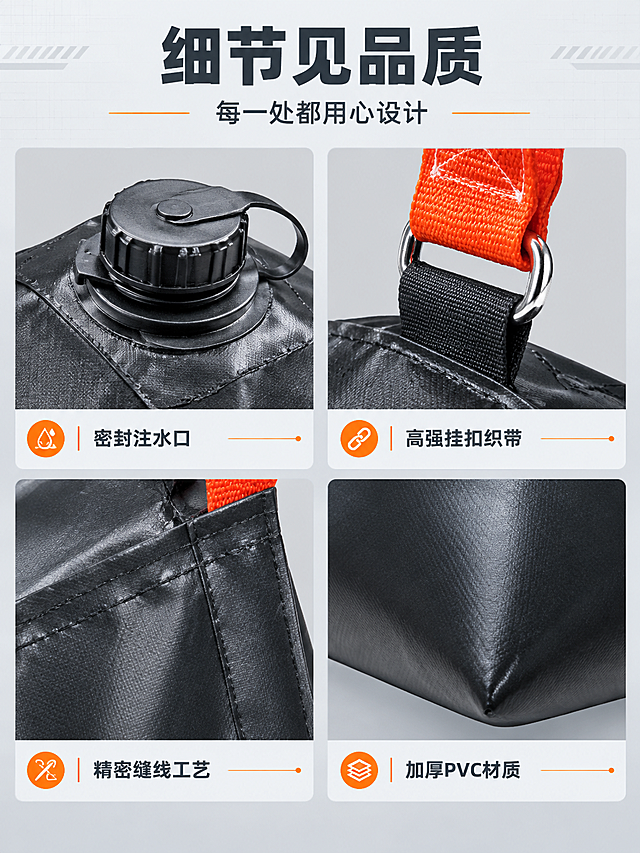 细节见品质

每一处都用心设计

密封注水口

高强挂扣织带

精密缝线工艺

加厚PVC材质