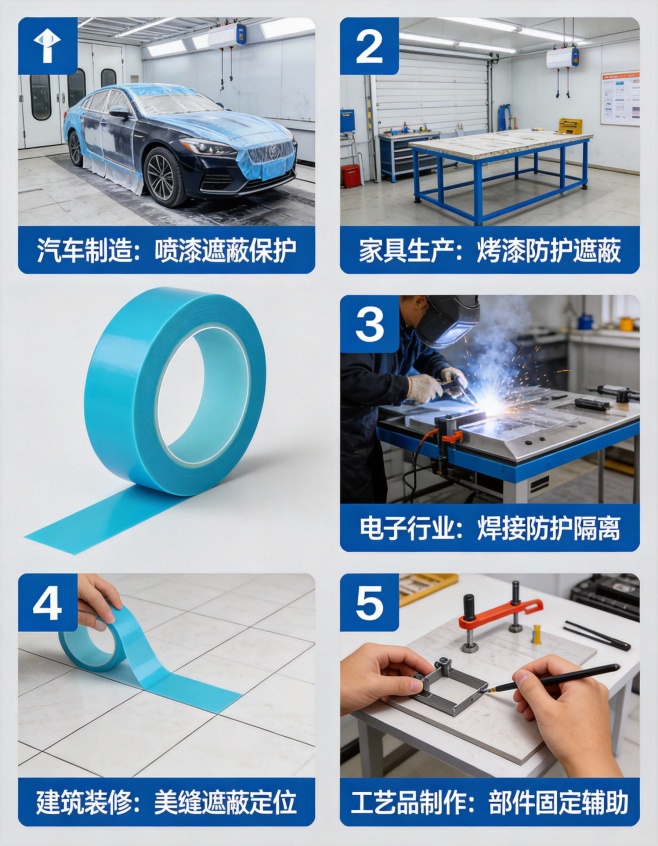 汽车制造：喷漆遮蔽保护

2

家具生产：烤漆防护遮蔽

3

电子行业：焊接防护隔离

4

建筑装修：美缝遮蔽定位

5

工艺品制作：部件固定辅助