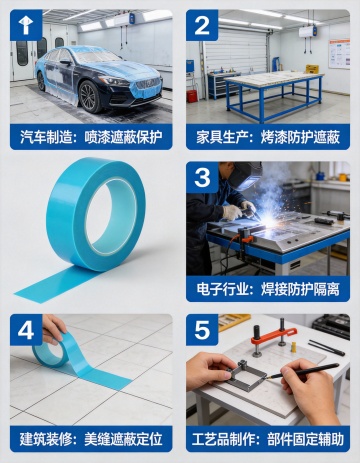 汽车制造：喷漆遮蔽保护

2

家具生产：烤漆防护遮蔽

3

电子行业：焊接防护隔离

4

建筑装修：美缝遮蔽定位

5

工艺品制作：部件固定辅助