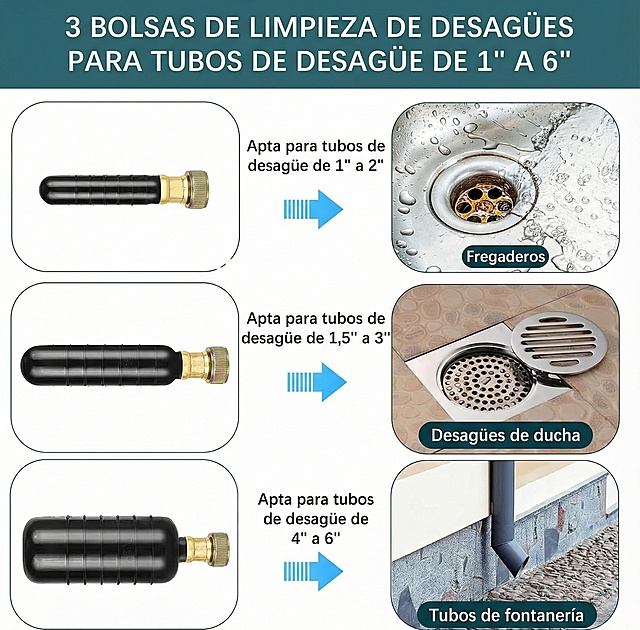 3 BOLSAS DE LIMPIEZA DE DESAGÜES PARA TUBOS DE DESAGÜE DE 1" A 6"

Apta para tubos de desagüe de 1" a 2"

Fregaderos

Apta para tubos de desagüe de 1,5" a 3"

Desagües de ducha

Apta para tubos de desagüe de 4" a 6"

Tubos de fontanería