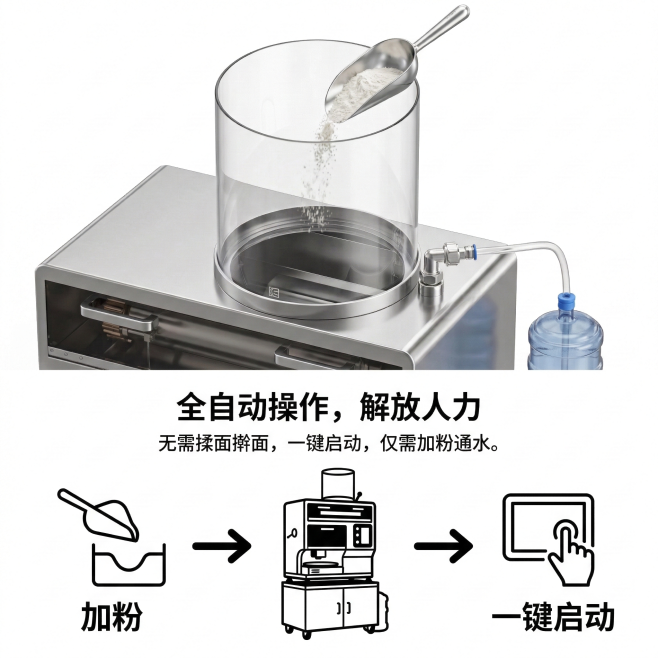 全自动操作，解放人力

无需揉面擀面，一键启动，仅需加粉通水。

加粉

一键启动