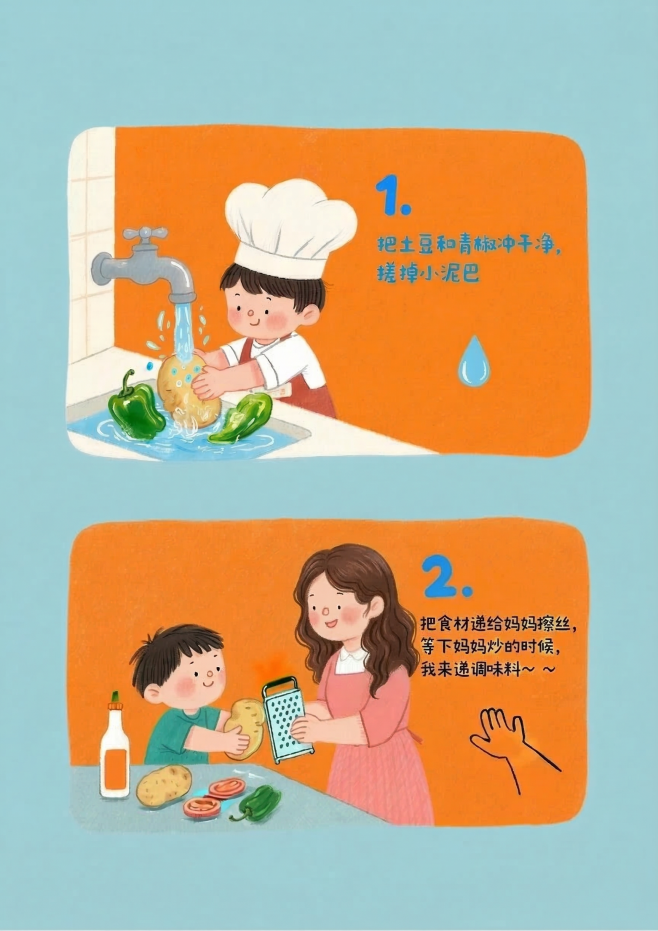 1.

把土豆和青椒冲干净，搓掉小泥巴

2.

把食材递给妈妈擦丝，等下妈妈炒的时候，我来递调味料～～