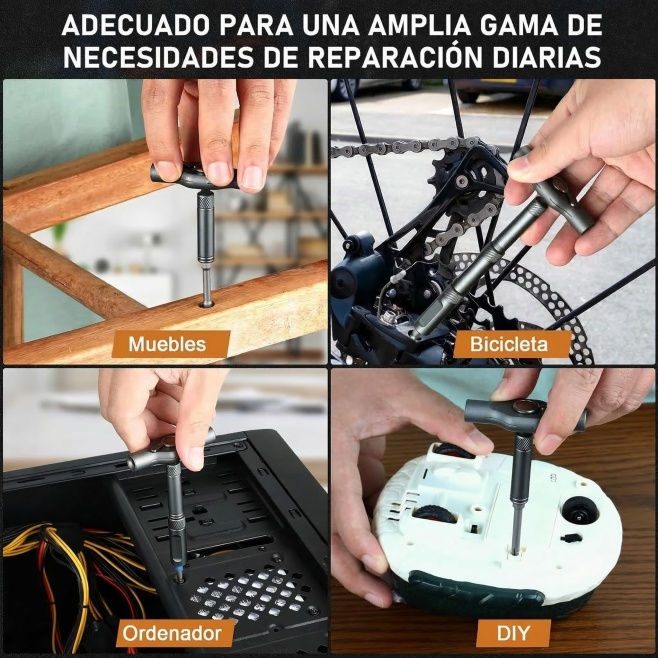 ADECUADO PARA UNA AMPLIA GAMA DE NECESIDADES DE REPARACIÓN DIARIAS

Muebles

Bicicleta

Ordenador

DIY