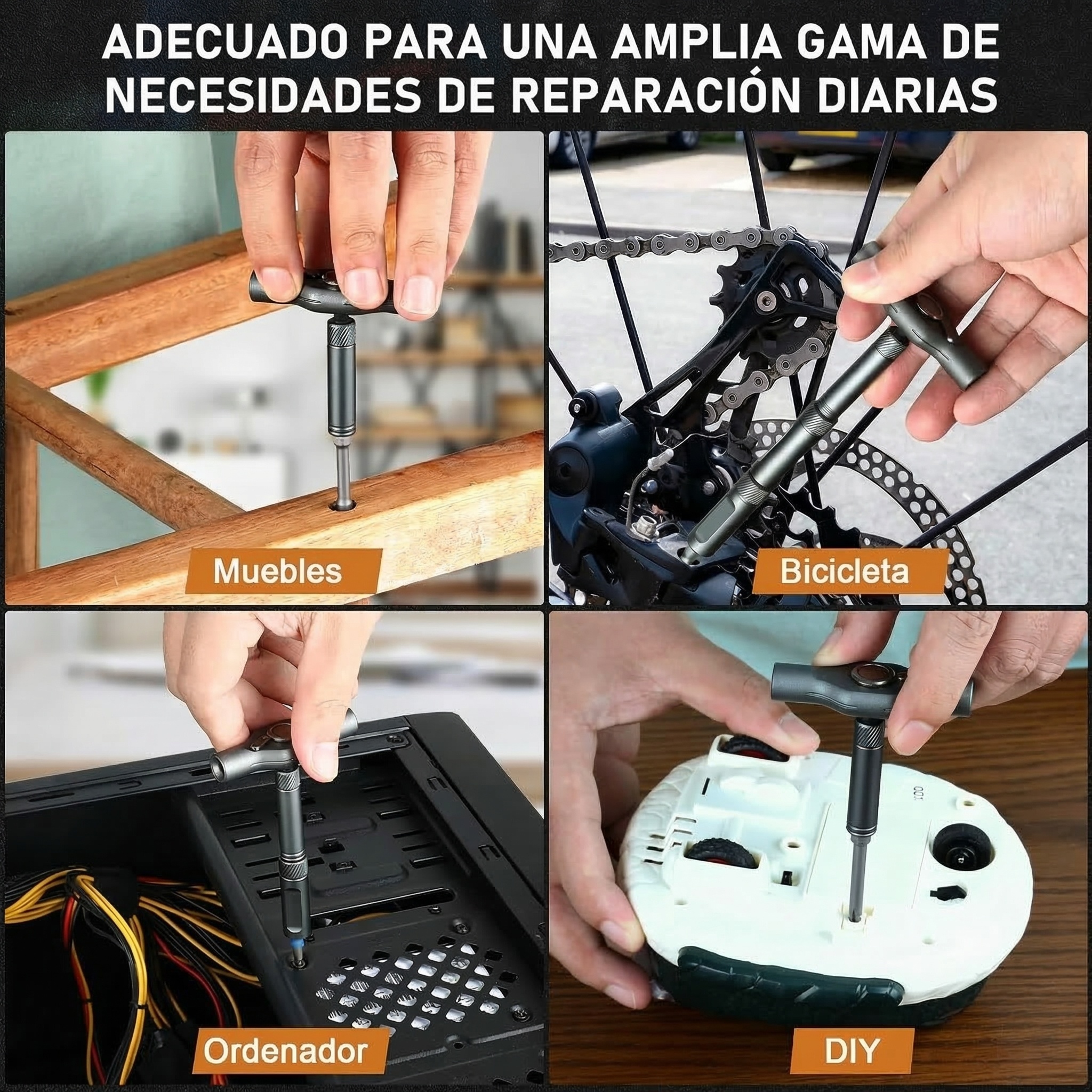 ADECUADO PARA UNA AMPLIA GAMA DE NECESIDADES DE REPARACIÓN DIARIAS

Muebles

Bicicleta

Ordenador

DIY