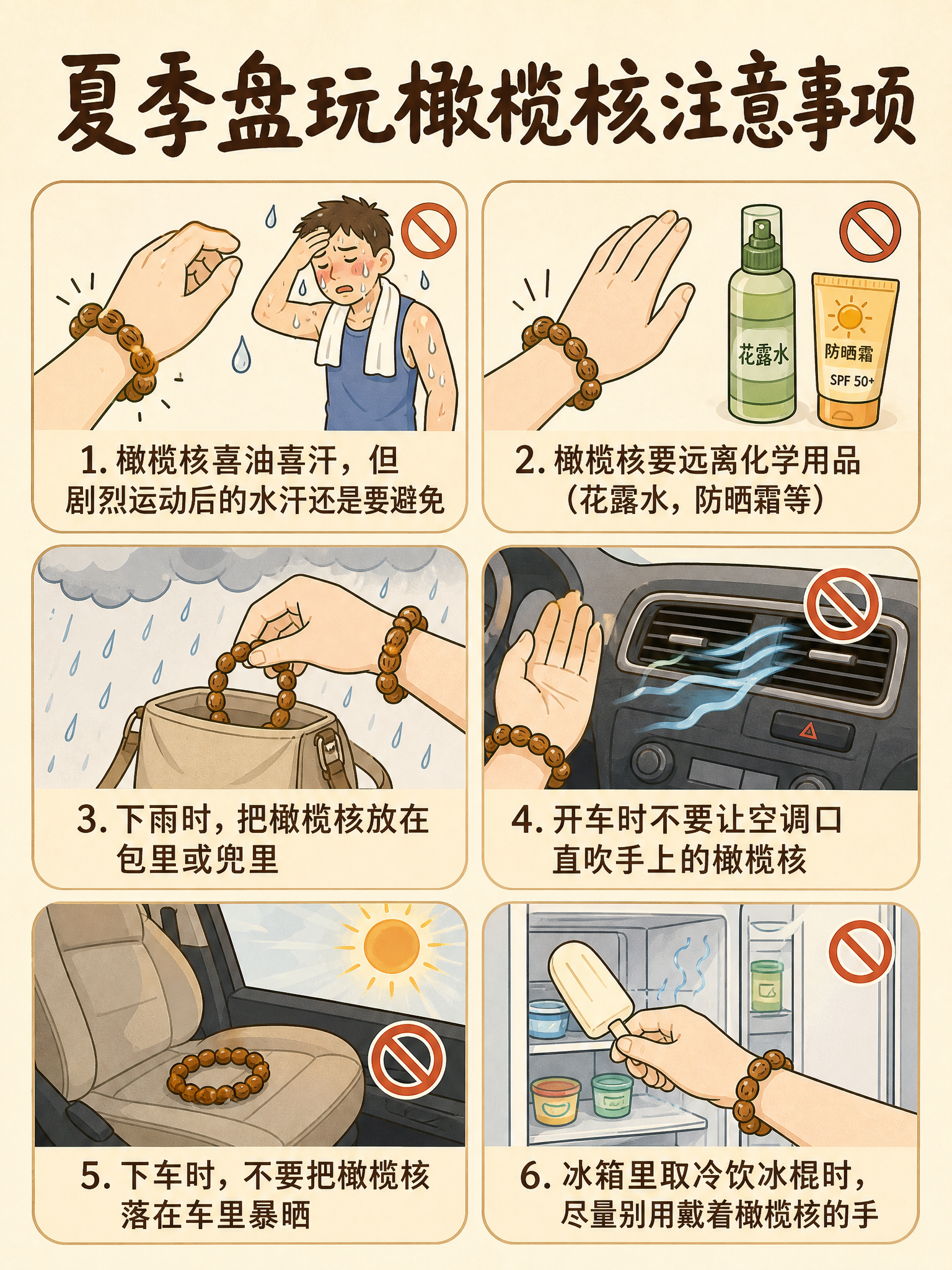 夏季盘玩橄榄核注意事项

1. 橄榄核喜油喜汗，但剧烈运动后的水汗还是要避免

花露水

防晒霜

SPF 50+

2. 橄榄核要远离化学用品（花露水，防晒霜等）

3. 下雨时，把橄榄核放在包里或兜里

4. 开车时不要让空调口直吹手上的橄榄核

5. 下车时，不要把橄榄核落在车里暴晒

6. 冰箱里取冷饮冰棍时，尽量别用戴着橄榄核的手