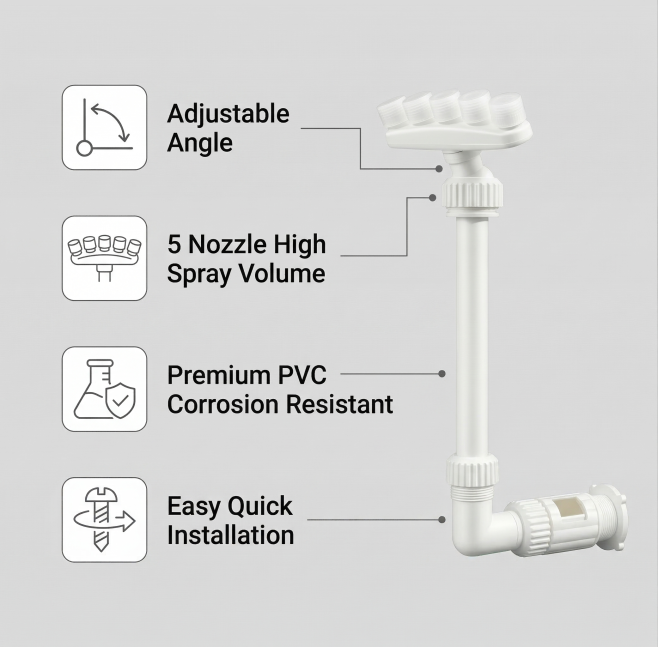 Adjustable Angle

5 Nozzle High Spray Volume

Premium PVC Corrosion Resistant

Easy Quick Installation