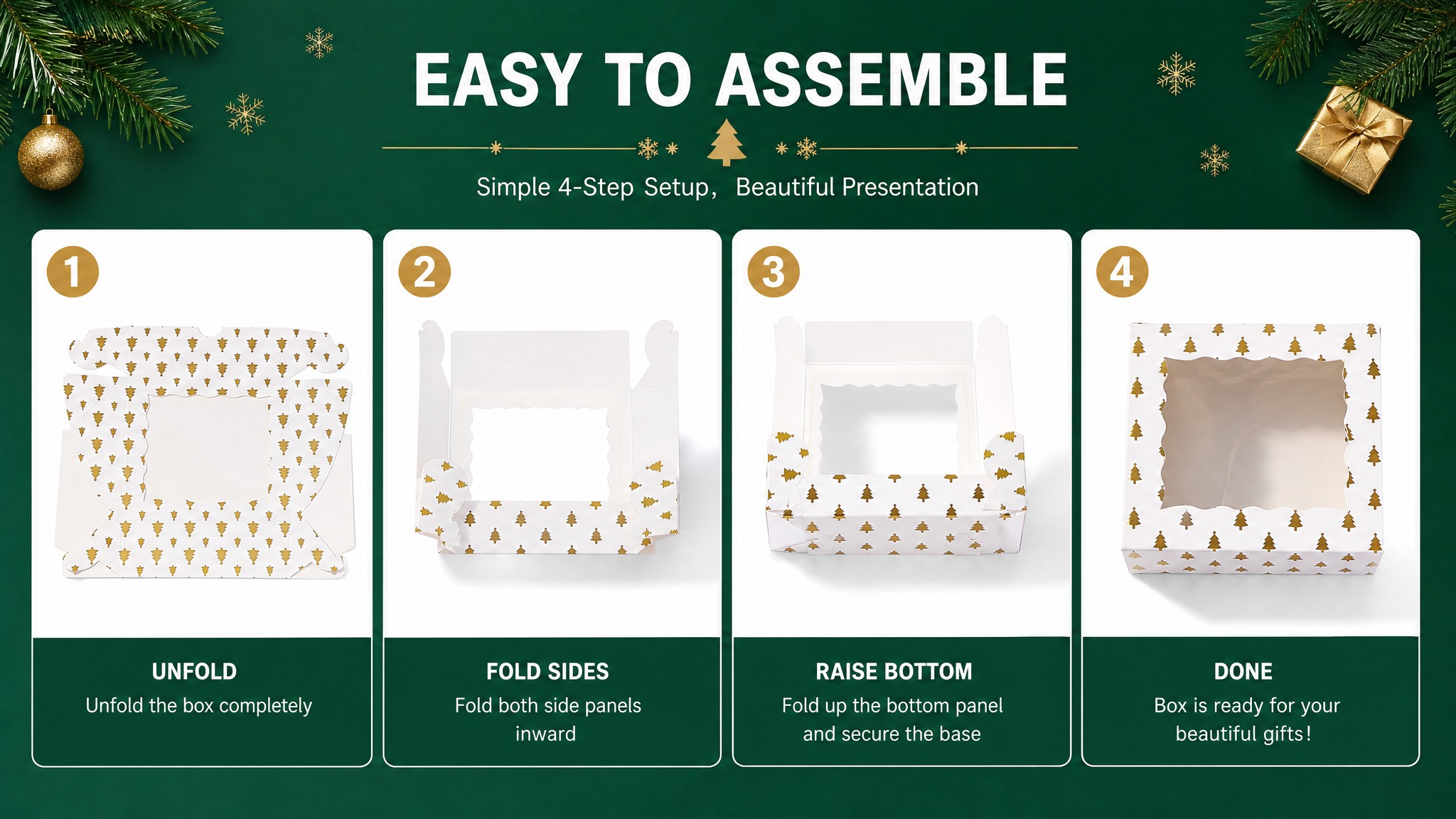 EASY TO ASSEMBLE

Simple 4-Step Setup, Beautiful Presentation

1

UNFOLD
Unfold the box completely

2

FOLD SIDES
Fold both side panels inward

3

RAISE BOTTOM
Fold up the bottom panel and secure the base

4

DONE
Box is ready for your beautiful gifts!