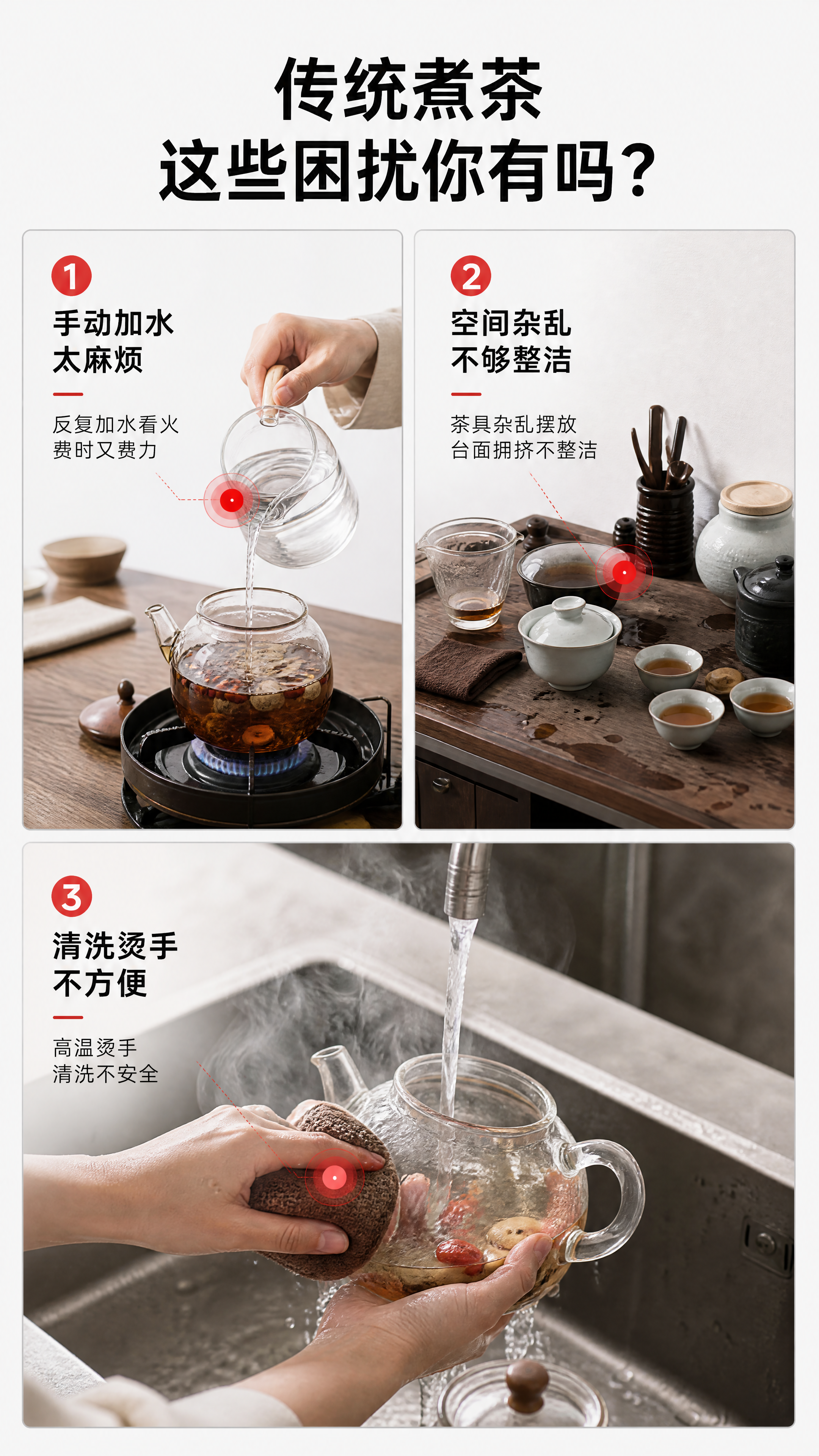 传统煮茶
这些困扰你有吗？

1
手动加水
太麻烦

反复加水看火
费时又费力

2
空间杂乱
不够整洁

茶具杂乱摆放
台面拥挤不整洁

3
清洗烫手
不方便

高温烫手
清洗不安全