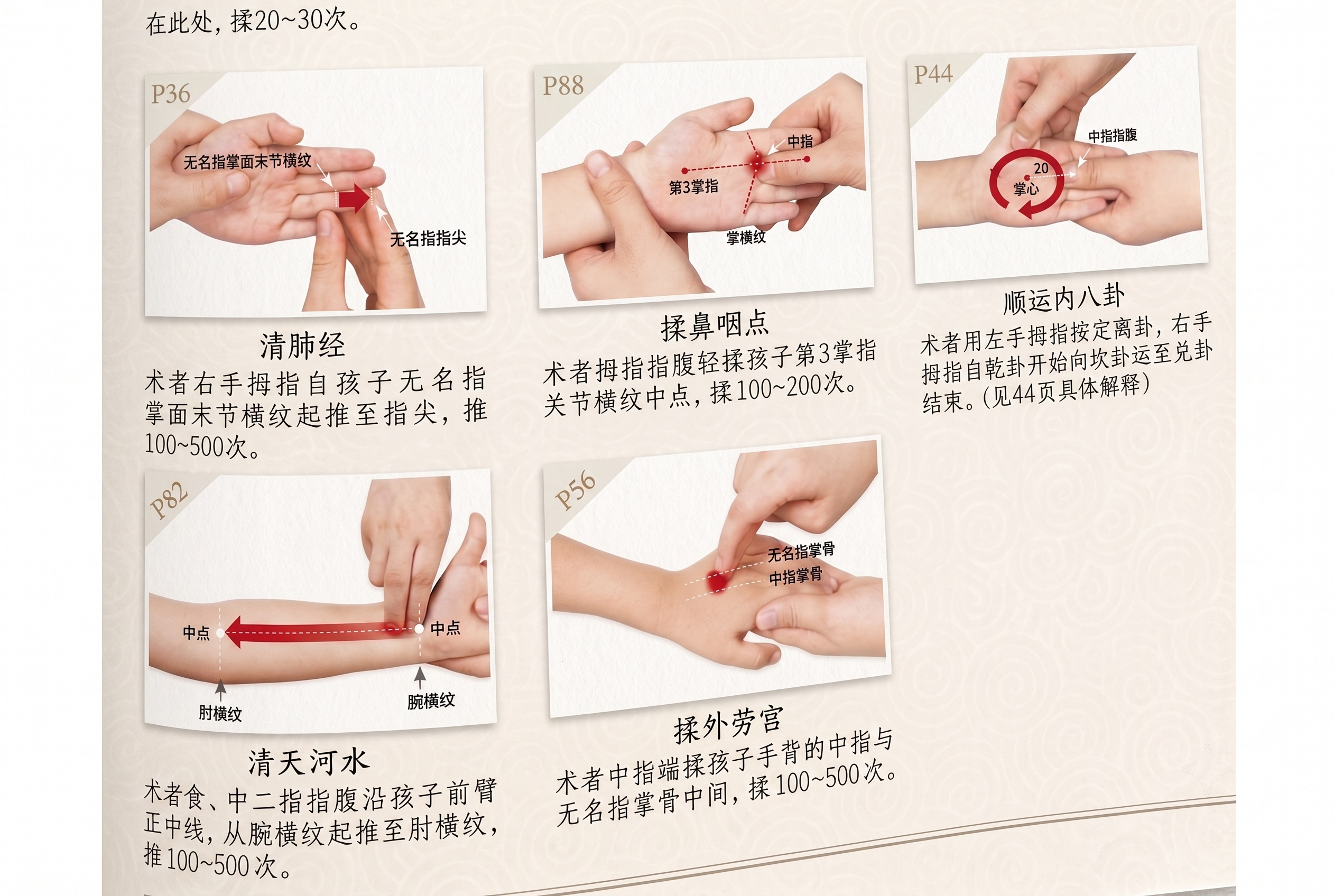 在此处，揉20~30次。

P36

无名指掌面末节横纹

无名指指尖

清肺经

术者右手拇指自孩子无名指掌面末节横纹起推至指尖，推100~500次。

P88

中指

第3掌指

掌横纹

揉鼻咽点

术者拇指指腹轻揉孩子第3掌指关节横纹中点，揉100~200次。

P44

中指指腹

20

掌心

顺运内八卦

术者用左手拇指按定离卦，右手拇指自乾卦开始向坎卦运至兑卦结束。（见44页具体解释）

P82

中点

中点

肘横纹

腕横纹

清天河水

术者食、中二指指腹沿孩子前臂正中线，从腕横纹起推至肘横纹，推100~500次。

P56

无名指掌骨

中指掌骨

揉外劳宫

术者中指端揉孩子手背的中指与无名指掌骨中间，揉100~500次。