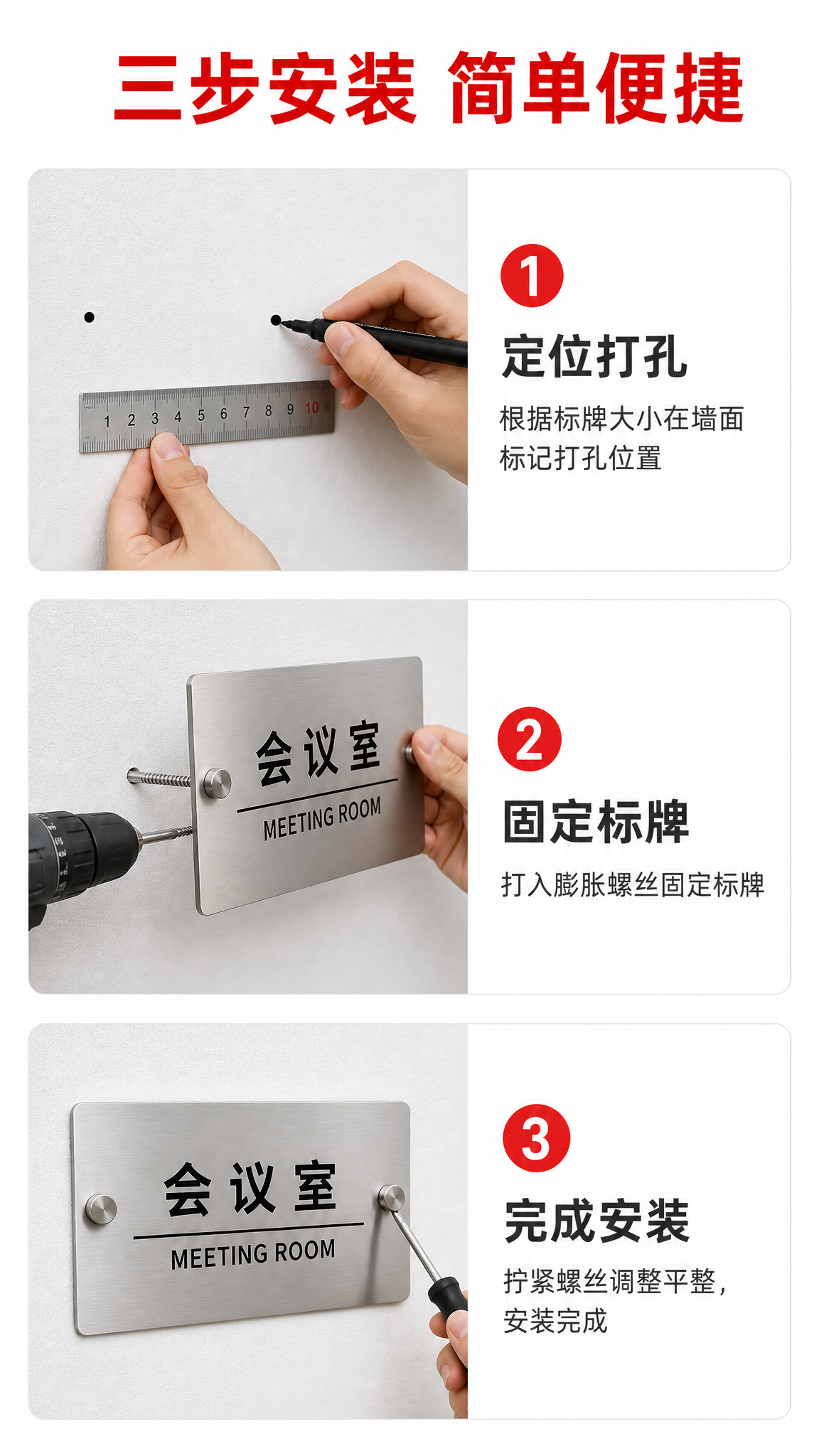 三步安装 简单便捷

1 2 3 4 5 6 7 8 9 10

1

定位打孔

根据标牌大小在墙面标记打孔位置

会议室

MEETING ROOM

2

固定标牌

打入膨胀螺丝固定标牌

会议室

MEETING ROOM

3

完成安装

拧紧螺丝调整平整，安装完成