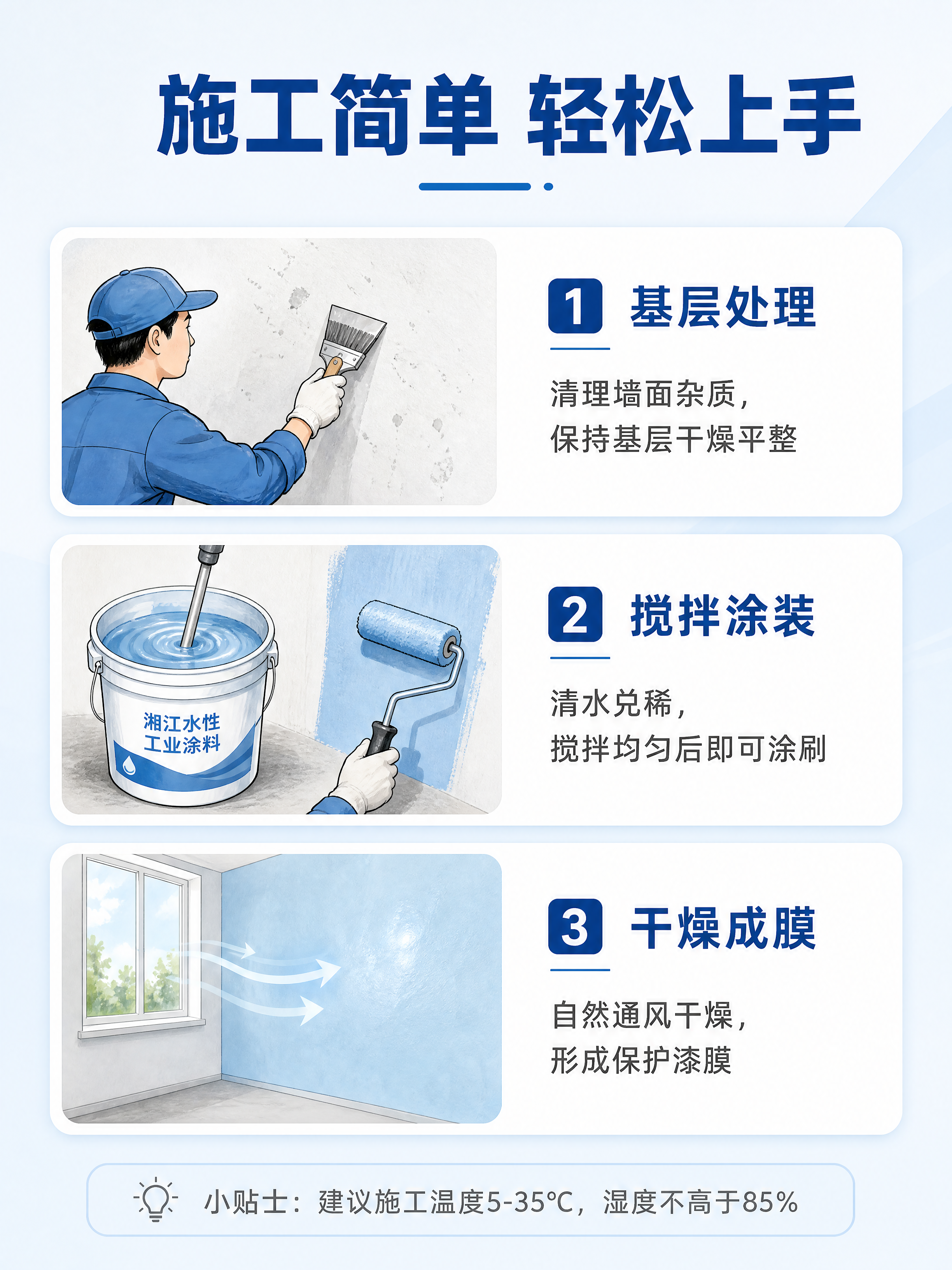 施工简单 轻松上手

1 基层处理

清理墙面杂质，
保持基层干燥平整

湘江水性
工业涂料

2 搅拌涂装

清水兑稀，
搅拌均匀后即可涂刷

3 干燥成膜

自然通风干燥，
形成保护漆膜

小贴士：建议施工温度5-35℃，湿度不高于85%