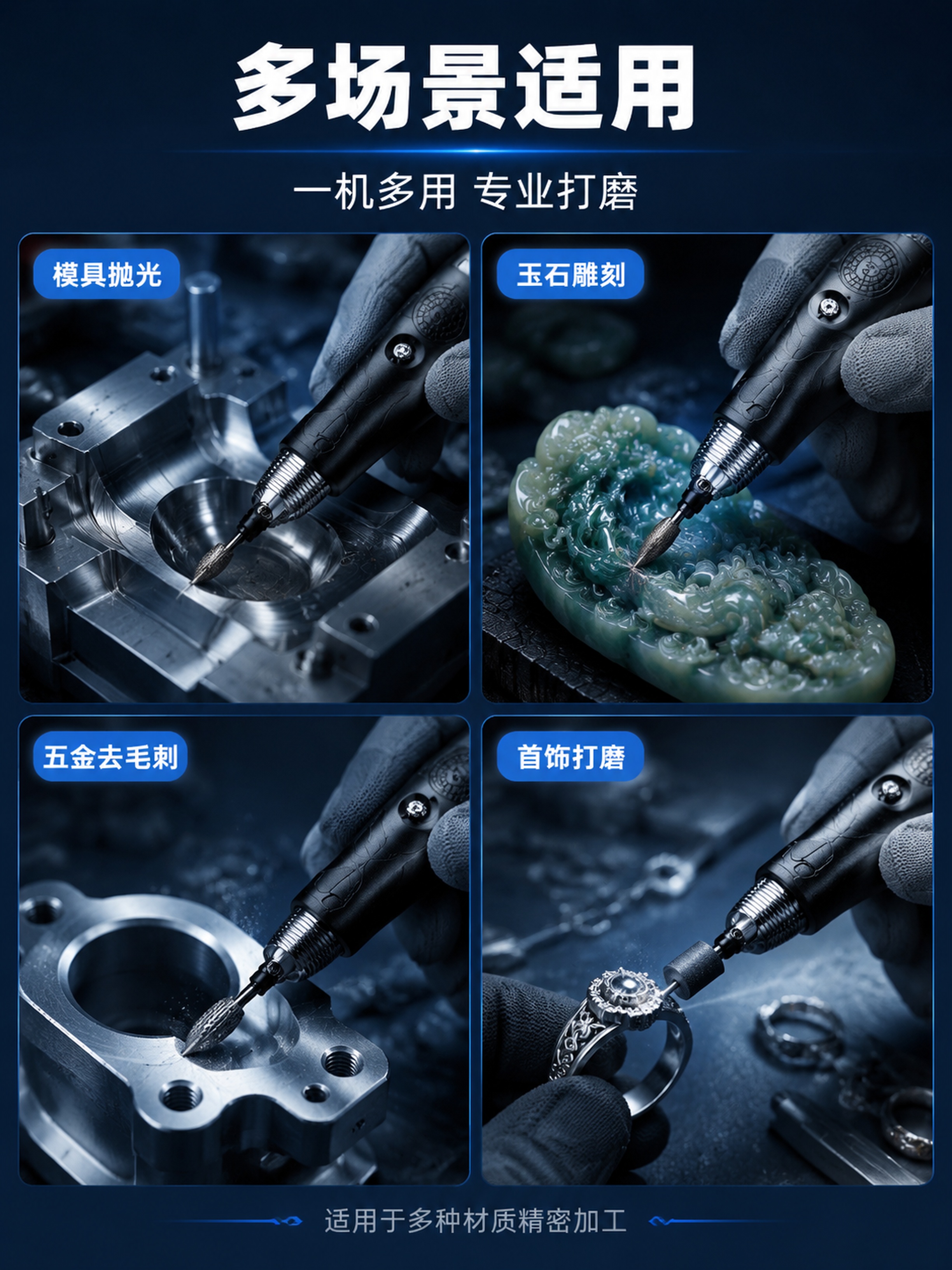 多场景适用

一机多用 专业打磨

模具抛光

玉石雕刻

五金去毛刺

首饰打磨

适用于多种材质精密加工