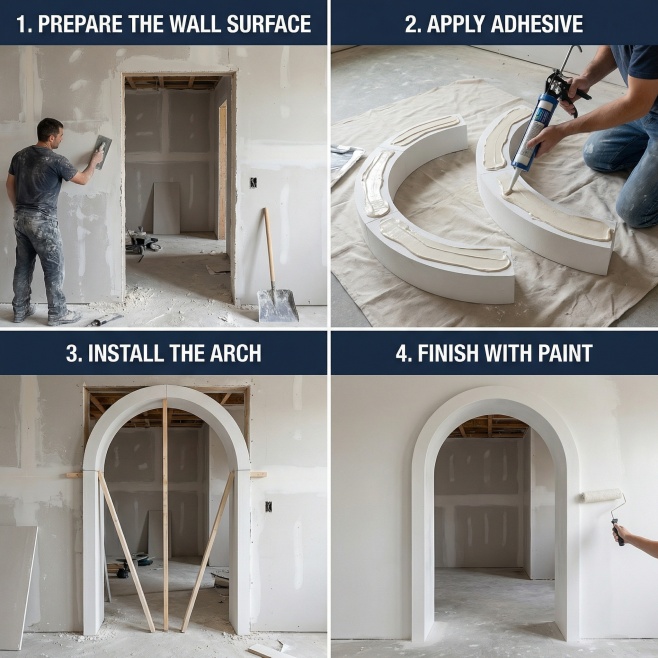 1. PREPARE THE WALL SURFACE

2. APPLY ADHESIVE

3. INSTALL THE ARCH

4. FINISH WITH PAINT