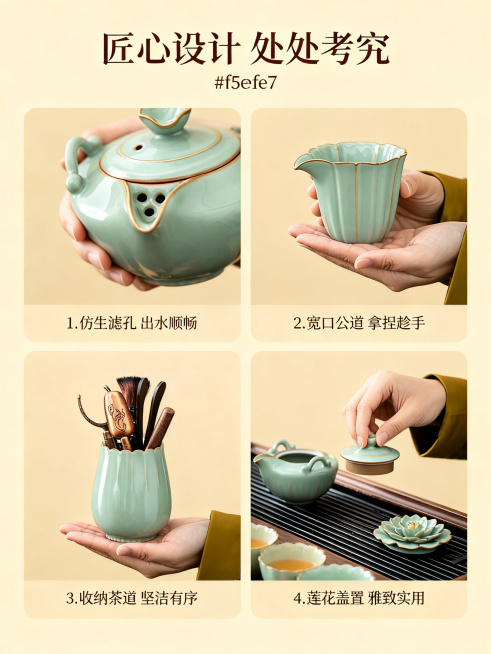 匠心设计 处处考究

#f5efe7

1.仿生滤孔 出水顺畅

2.宽口公道 拿捏趁手

3.收纳茶道 坚洁有序

4.莲花盖置 雅致实用