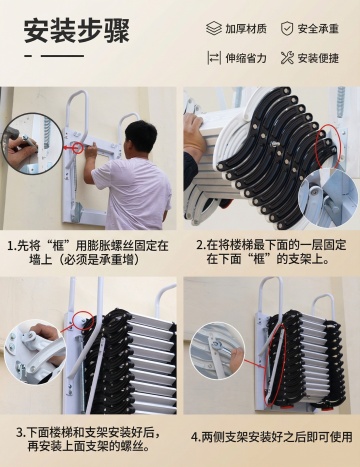 安装步骤

加厚材质　安全承重

伸缩省力　安装便捷

1.先将“框”用膨胀螺丝固定在墙上（必须是承重增）

2.在将楼梯最下面的一层固定在下面“框”的支架上。

3.下面楼梯和支架安装好后，再安装上面支架的螺丝。

4.两侧支架安装好之后即可使用